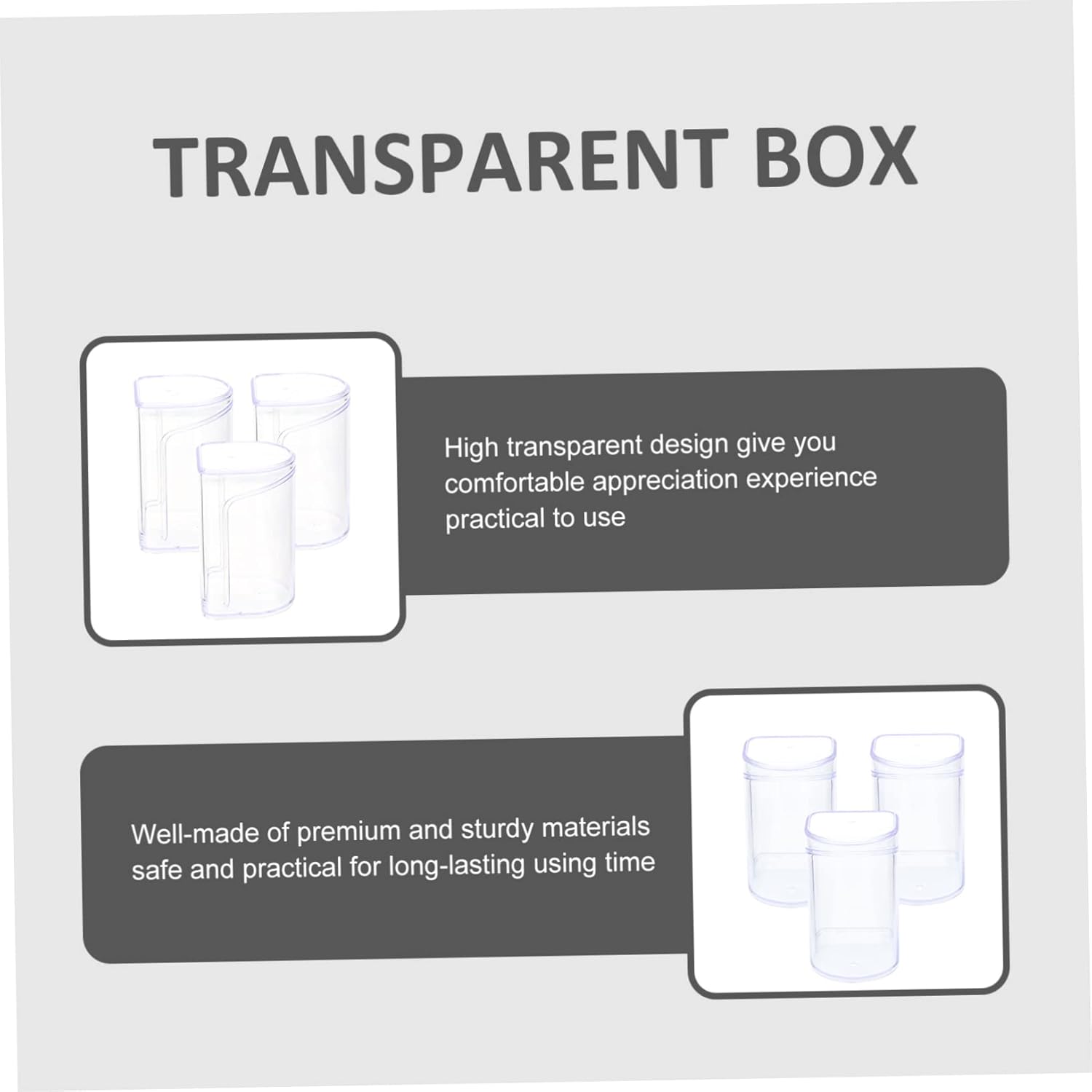 TRANSPARENT BOX

High transparent design give you comfortable appreciation experience practical to use

Well-made of premium and sturdy materials safe and practical for long-lasting using time