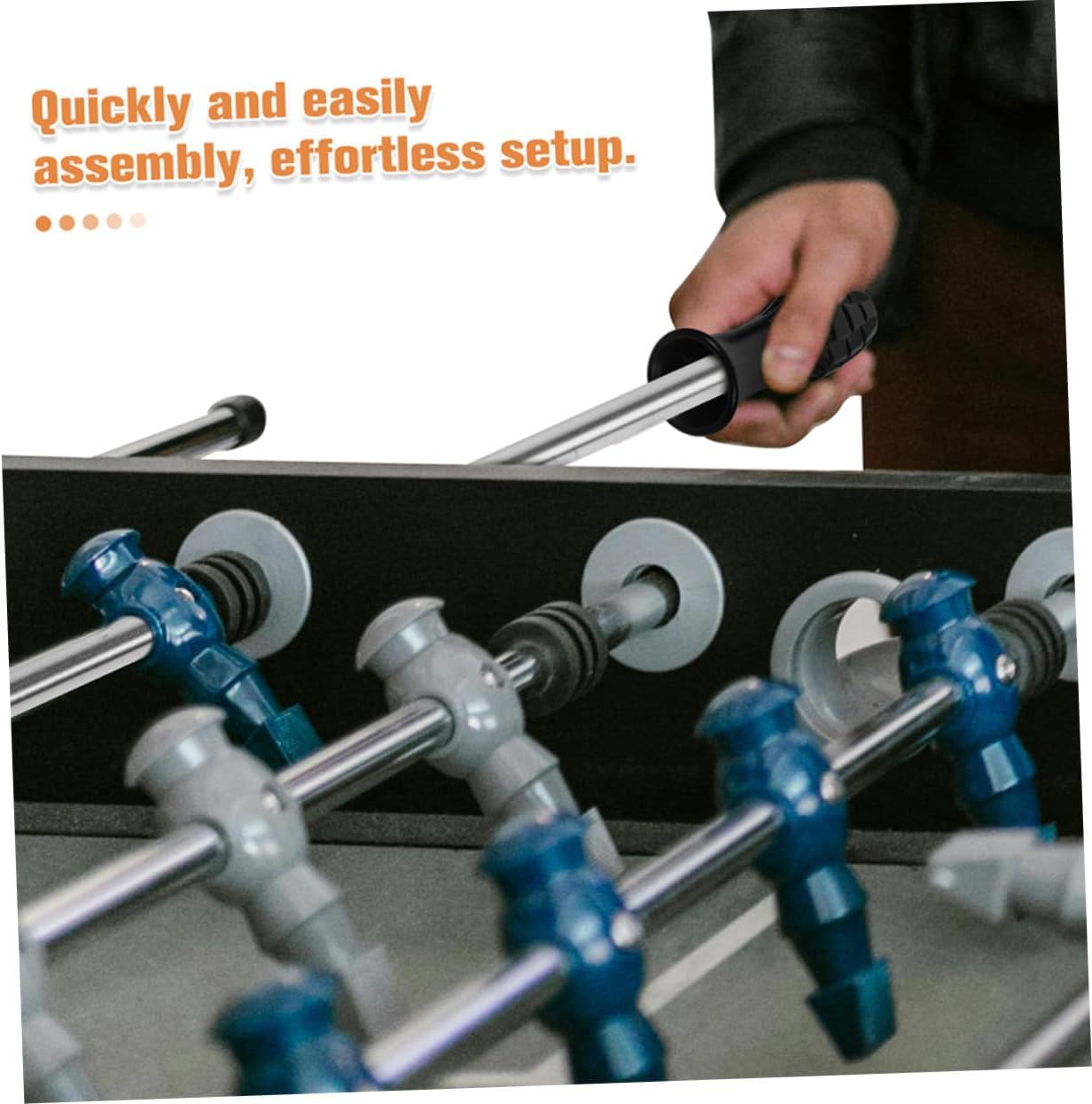 Quickly and easily assembly, effortless setup.