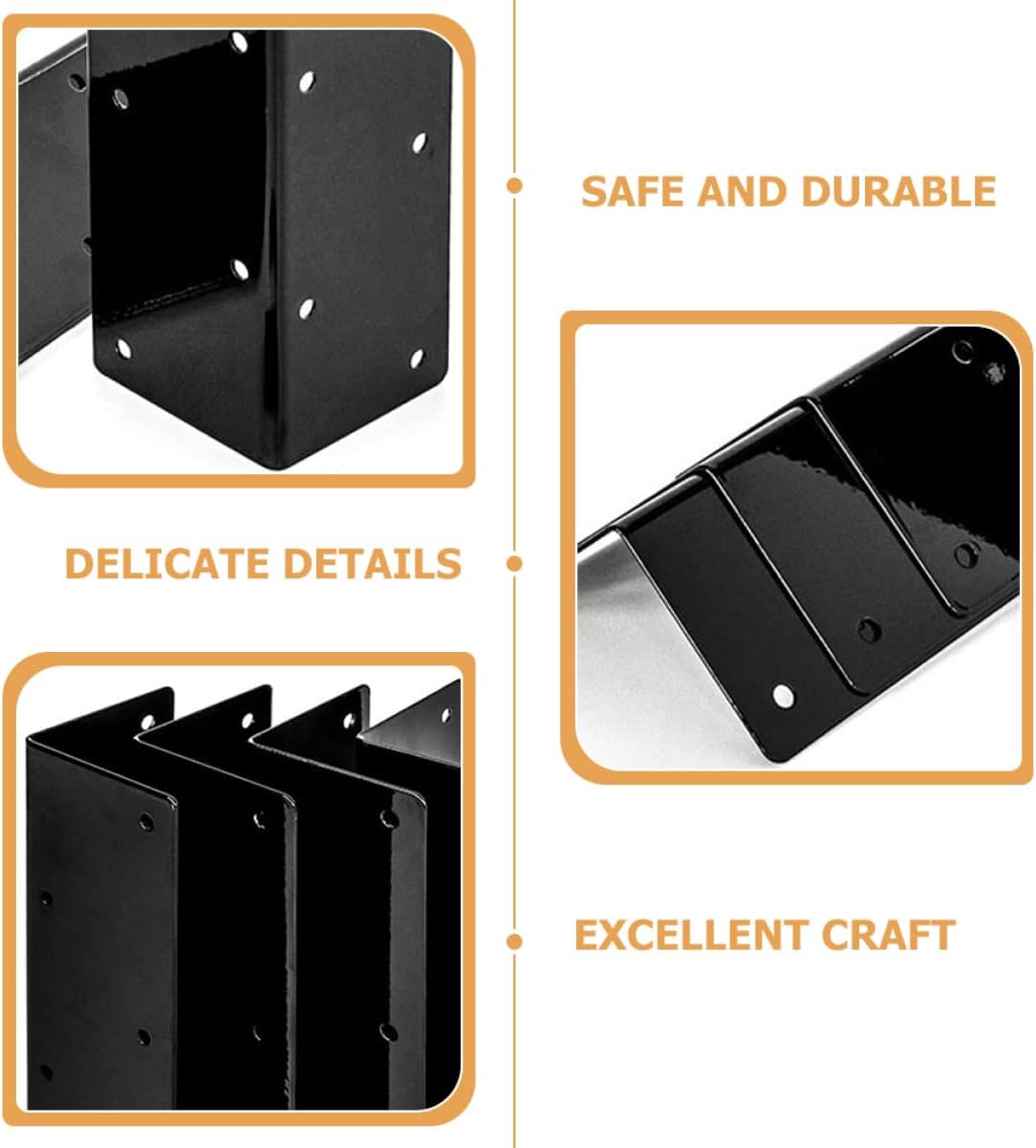 SAFE AND DURABLE

DELICATE DETAILS

EXCELLENT CRAFT