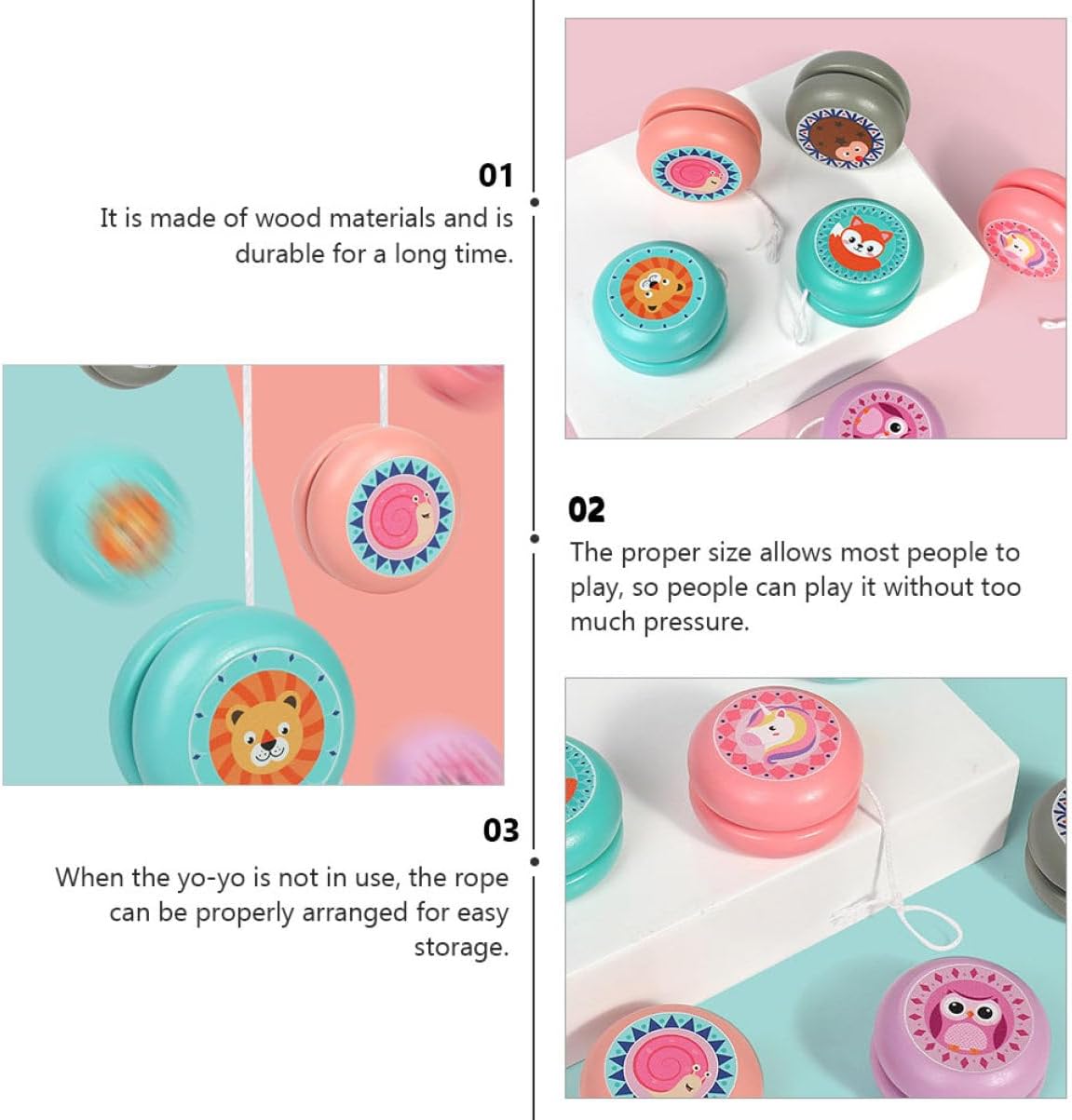 01

It is made of wood materials and is durable for a long time.

02

The proper size allows most people to play, so people can play it without too much pressure.

03

When the yo-yo is not in use, the rope can be properly arranged for easy storage.