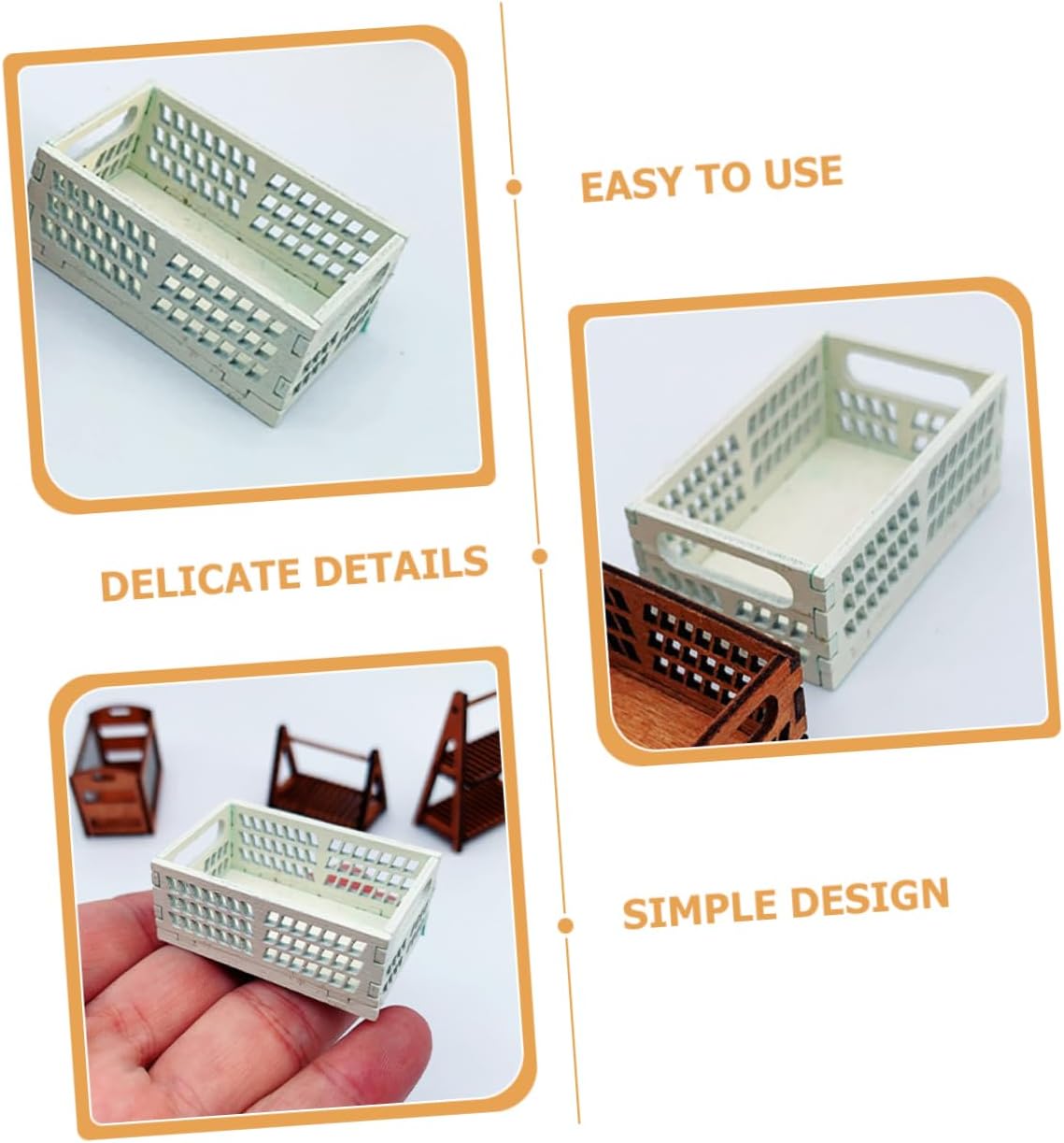 EASY TO USE

DELICATE DETAILS

SIMPLE DESIGN