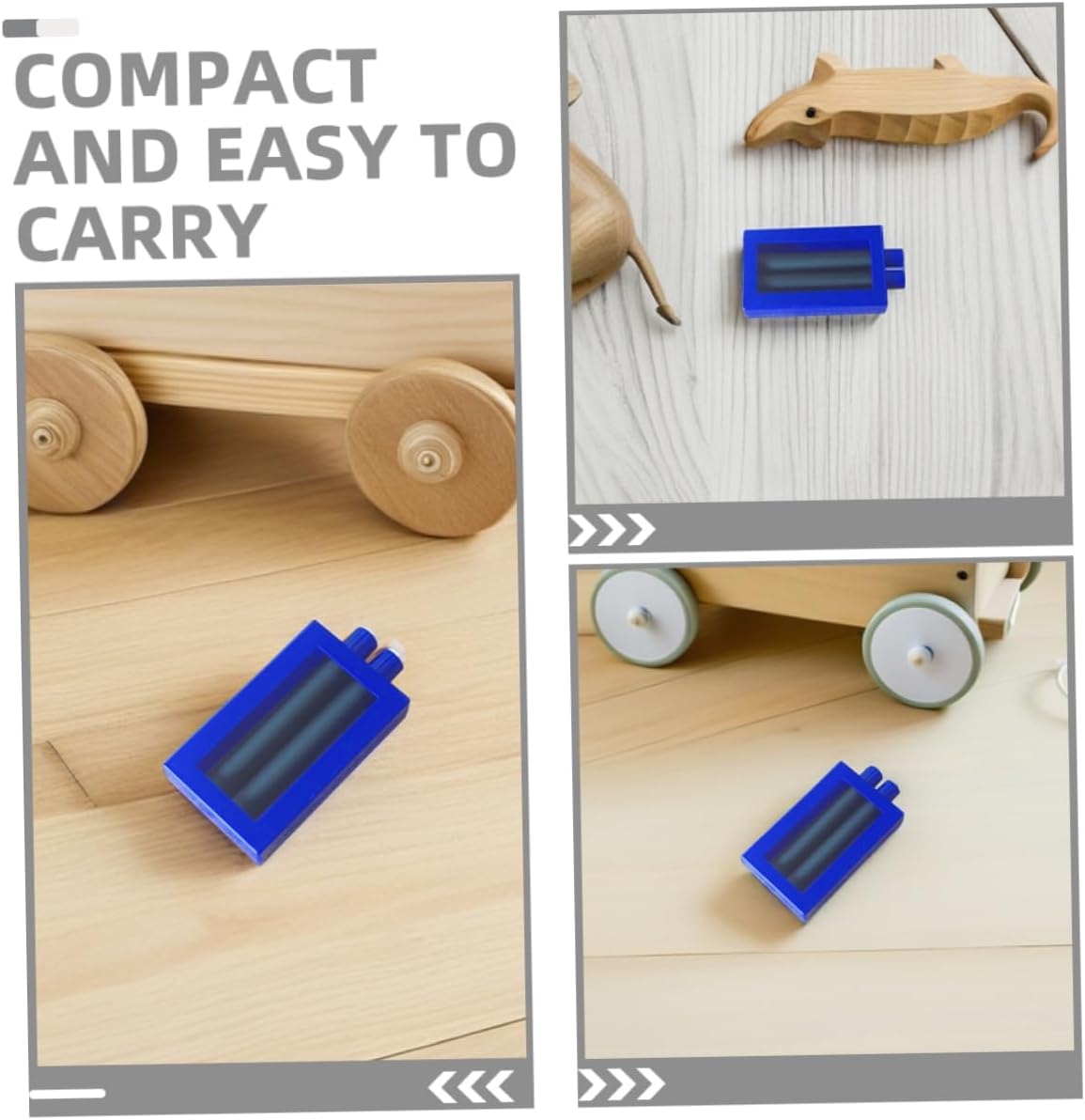 COMPACT AND EASY TO CARRY