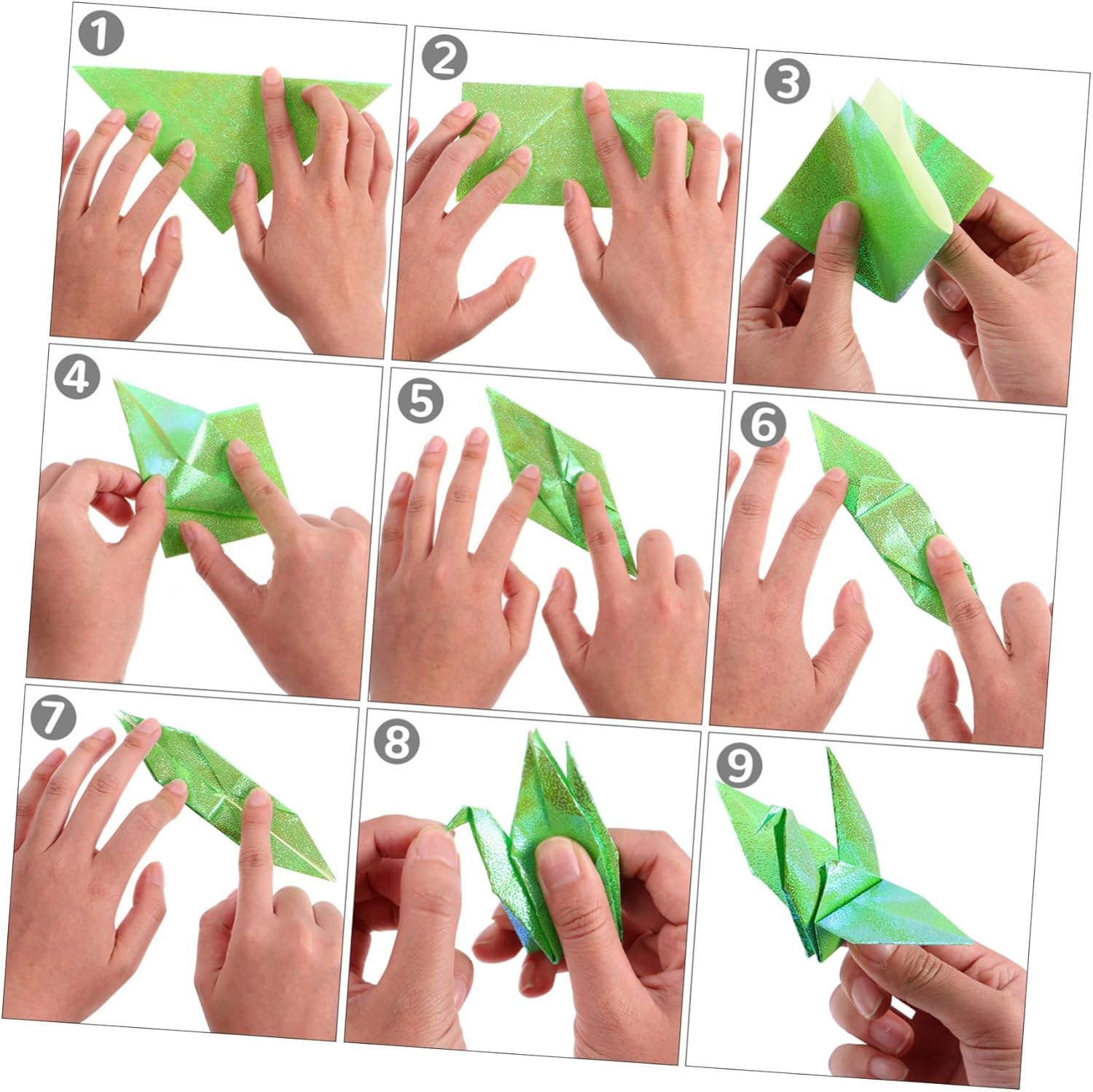 1

2

3

4

5

6

7

8

9