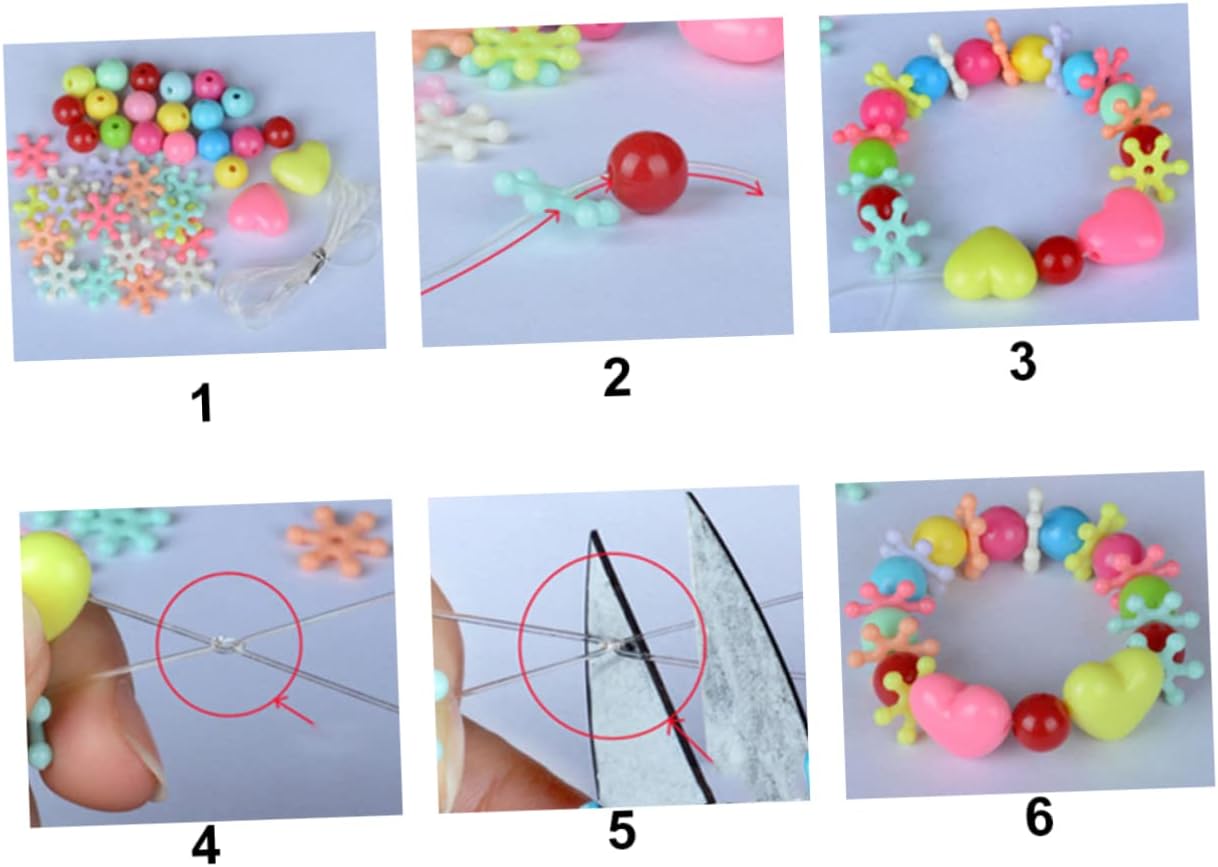 1

2

3

4

5

6