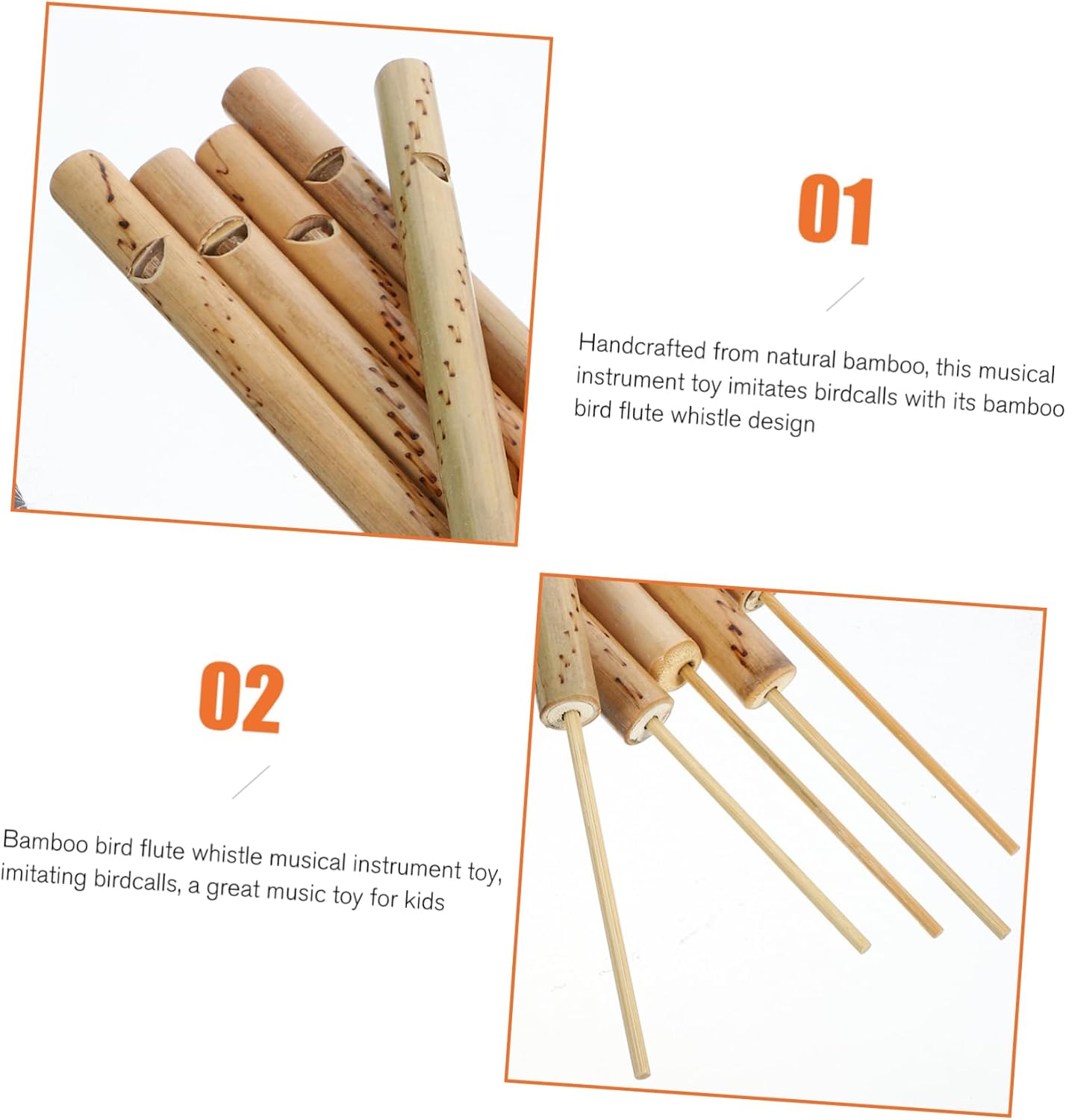 01

Handcrafted from natural bamboo, this musical instrument toy imitates birdcalls with its bamboo bird flute whistle design

02

Bamboo bird flute whistle musical instrument toy, imitating birdcalls, a great music toy for kids