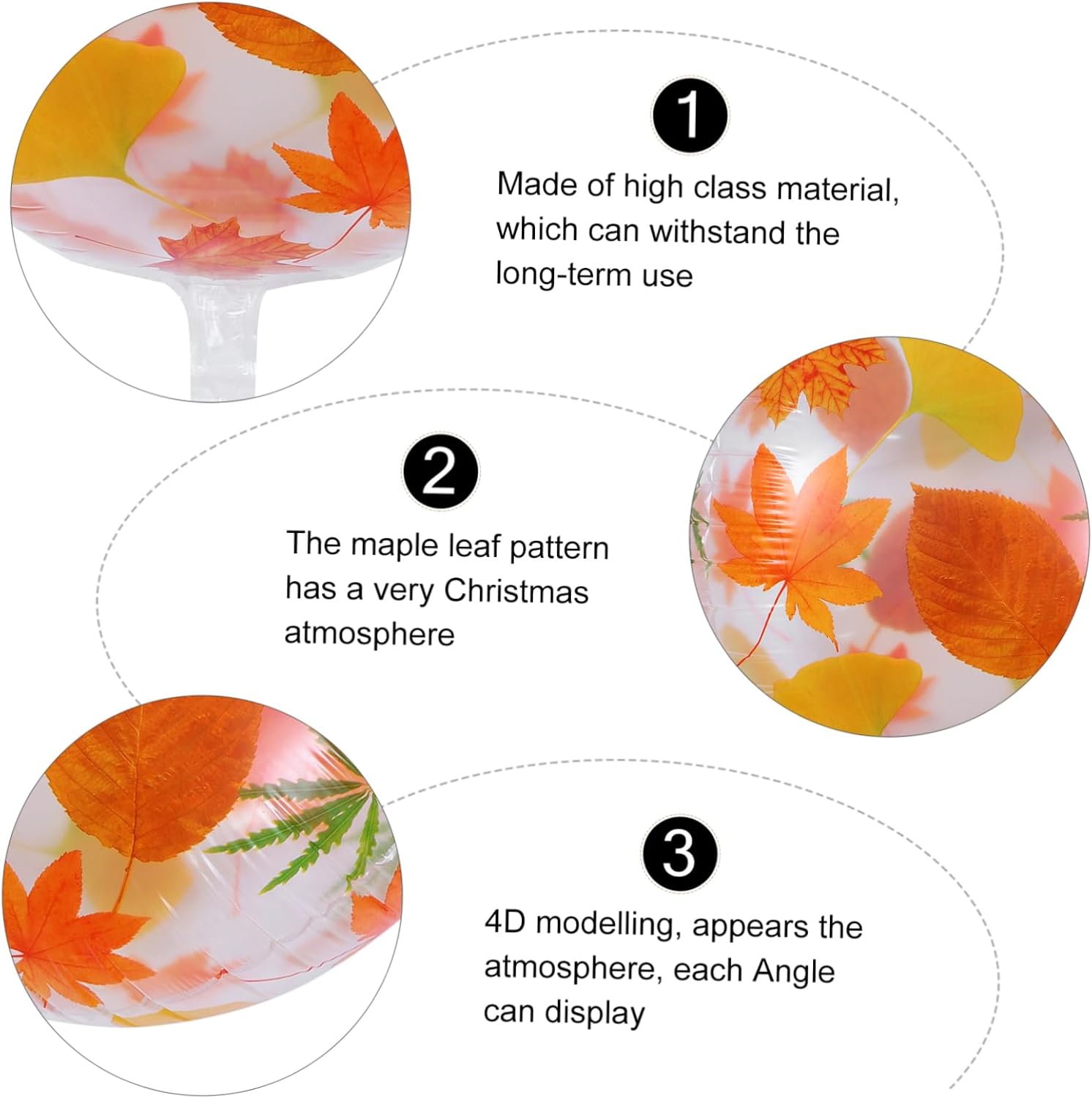 1

Made of high class material, which can withstand the long-term use

2

The maple leaf pattern has a very Christmas atmosphere

3

4D modelling, appears the atmosphere, each Angle can display