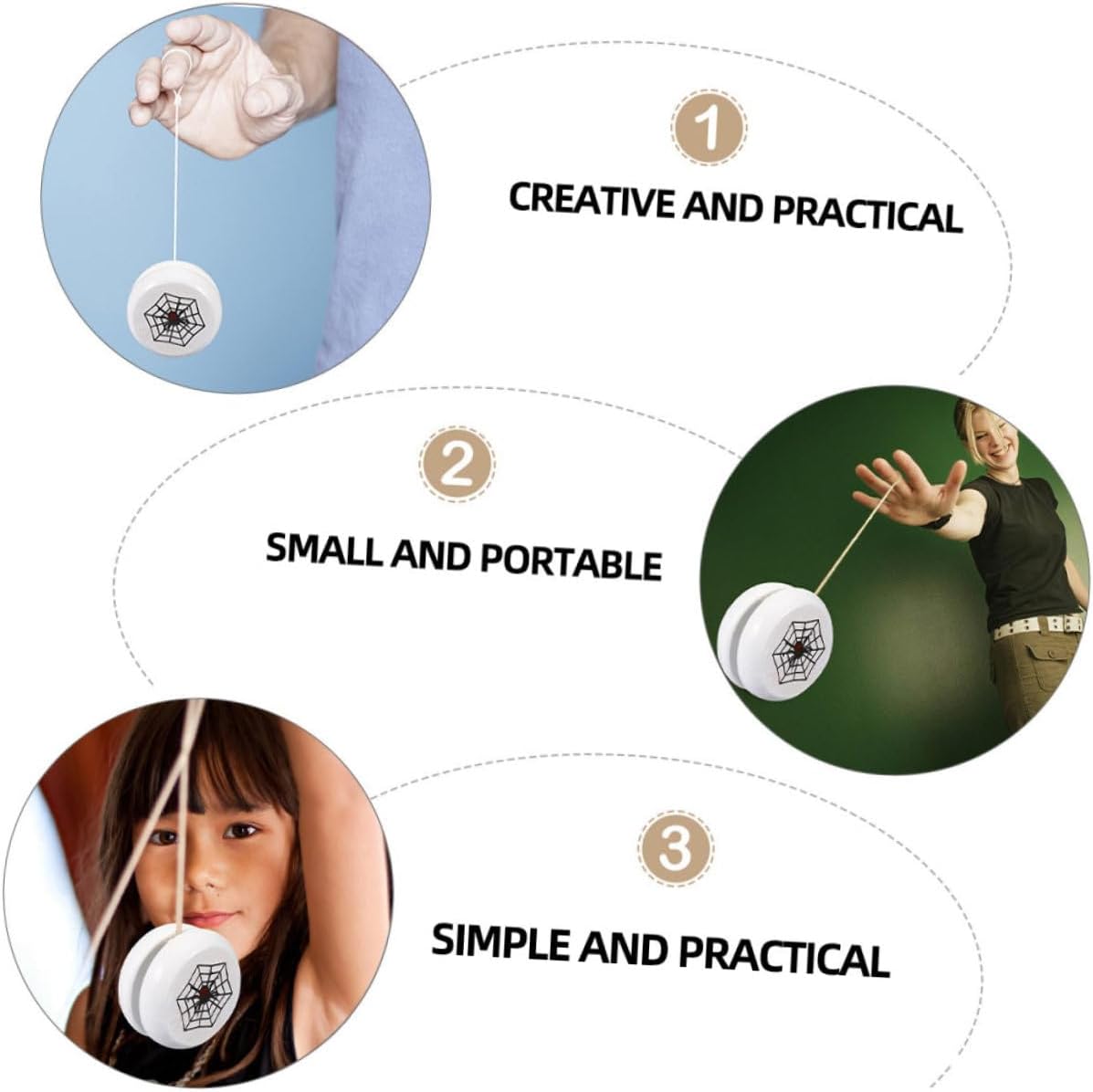 1

CREATIVE AND PRACTICAL

2

SMALL AND PORTABLE

3

SIMPLE AND PRACTICAL