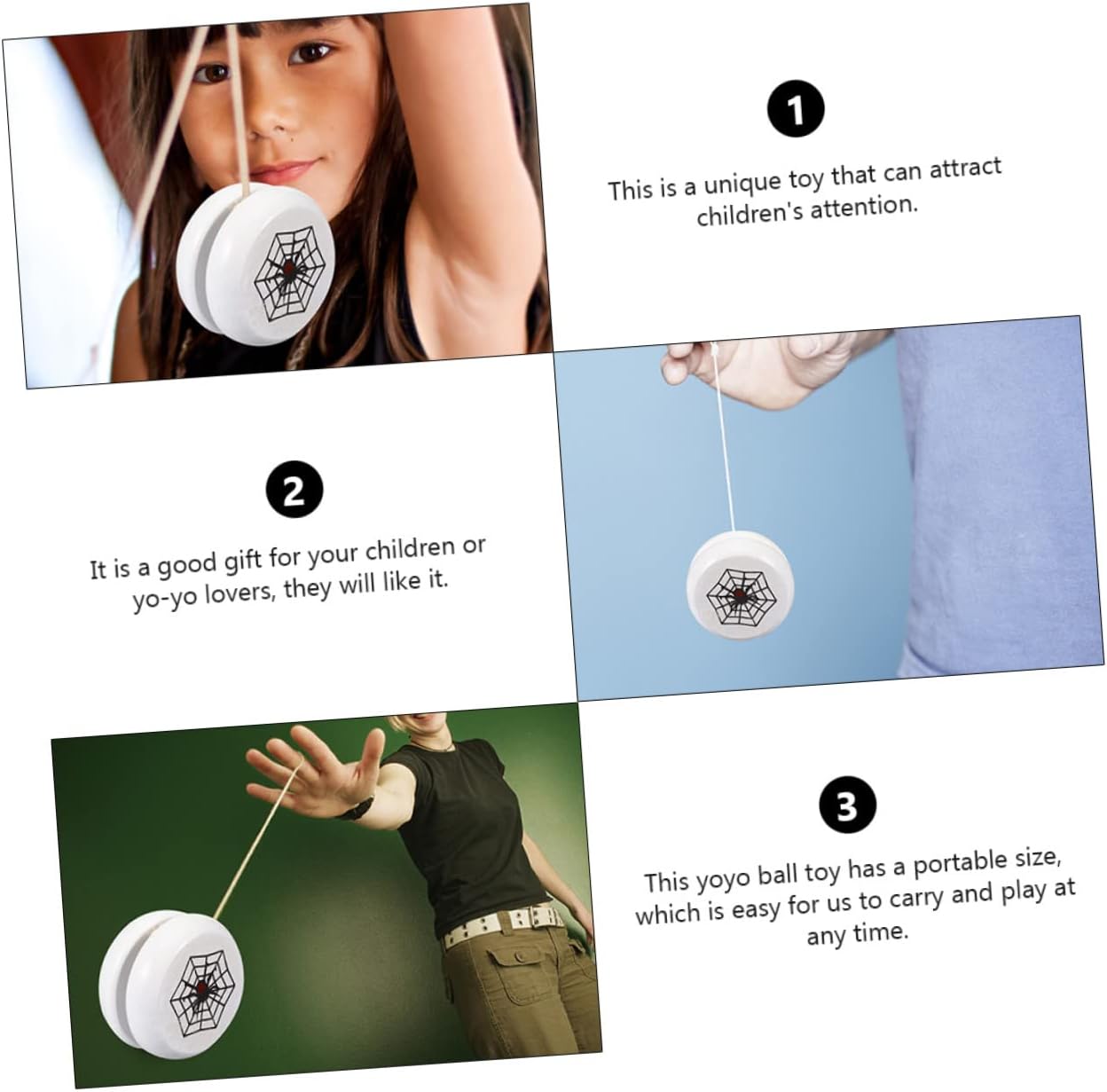 1

This is a unique toy that can attract children's attention.

2

It is a good gift for your children or yo-yo lovers, they will like it.

3

This yoyo ball toy has a portable size, which is easy for us to carry and play at any time.