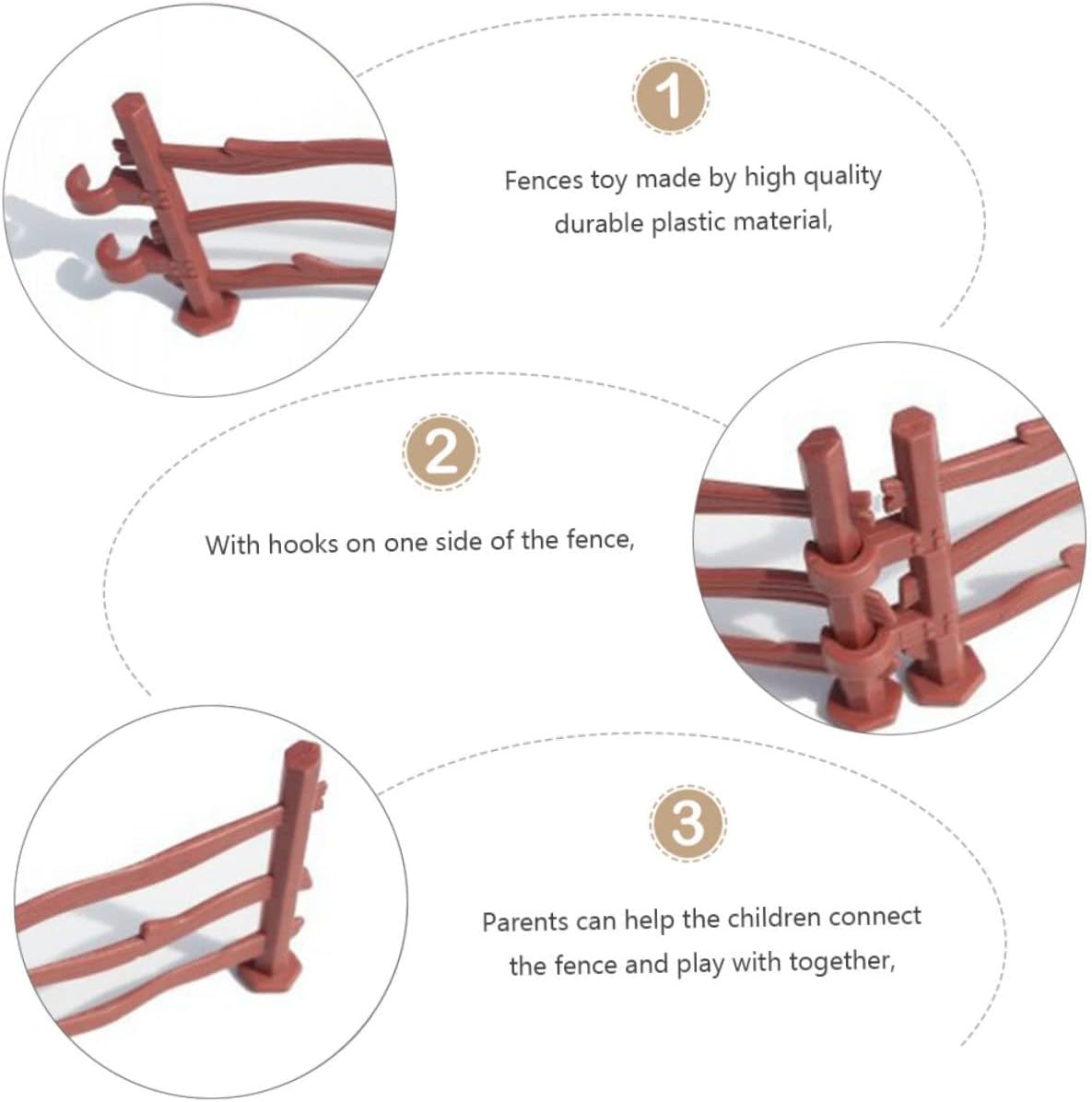 1

Fences toy made by high quality durable plastic material,

2

With hooks on one side of the fence,

3

Parents can help the children connect the fence and play with together,