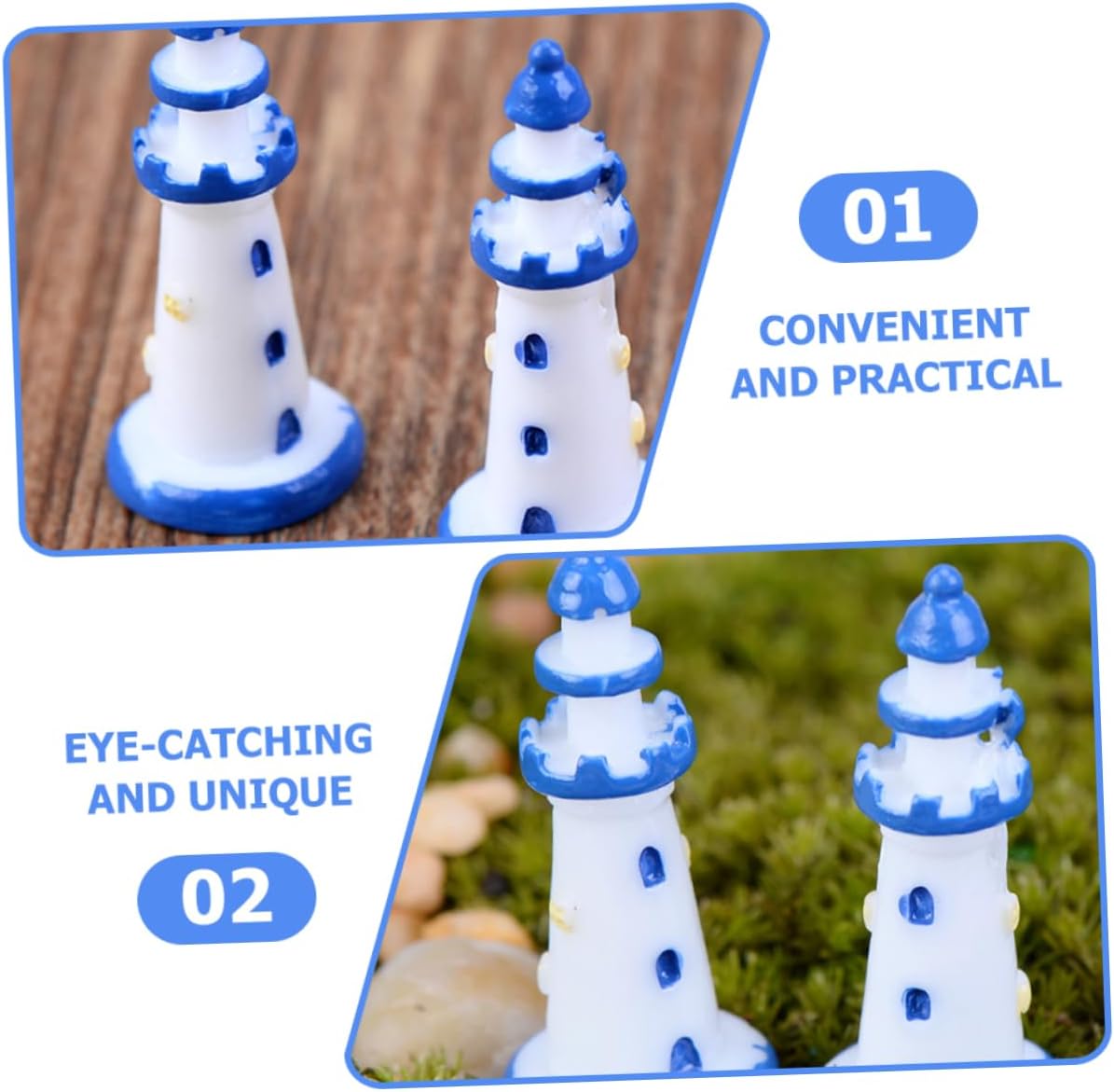 01

CONVENIENT AND PRACTICAL

EYE-CATCHING AND UNIQUE

02