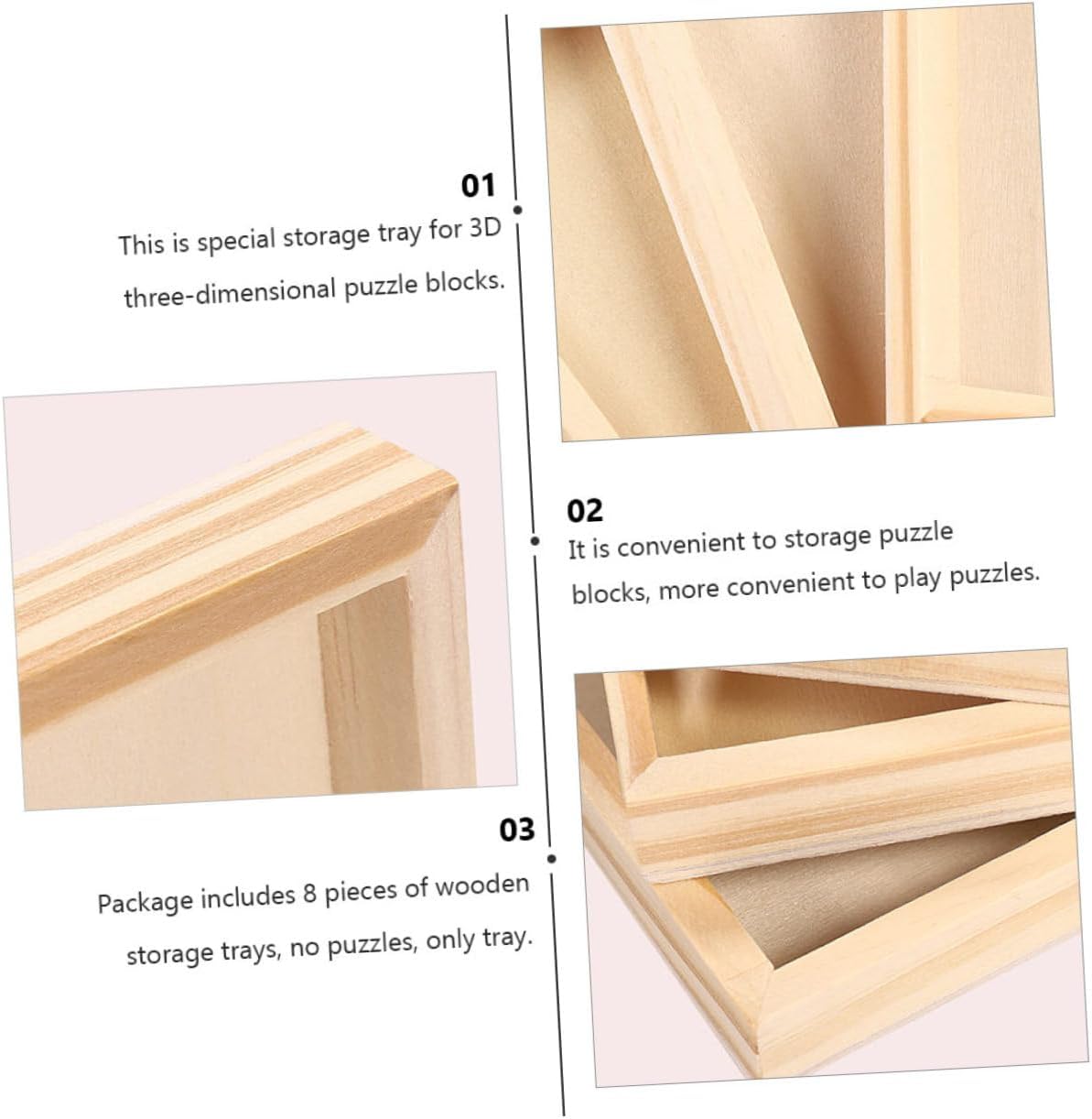 01
This is special storage tray for 3D three-dimensional puzzle blocks.

02
It is convenient to storage puzzle blocks, more convenient to play puzzles.

03
Package includes 8 pieces of wooden storage trays, no puzzles, only tray.