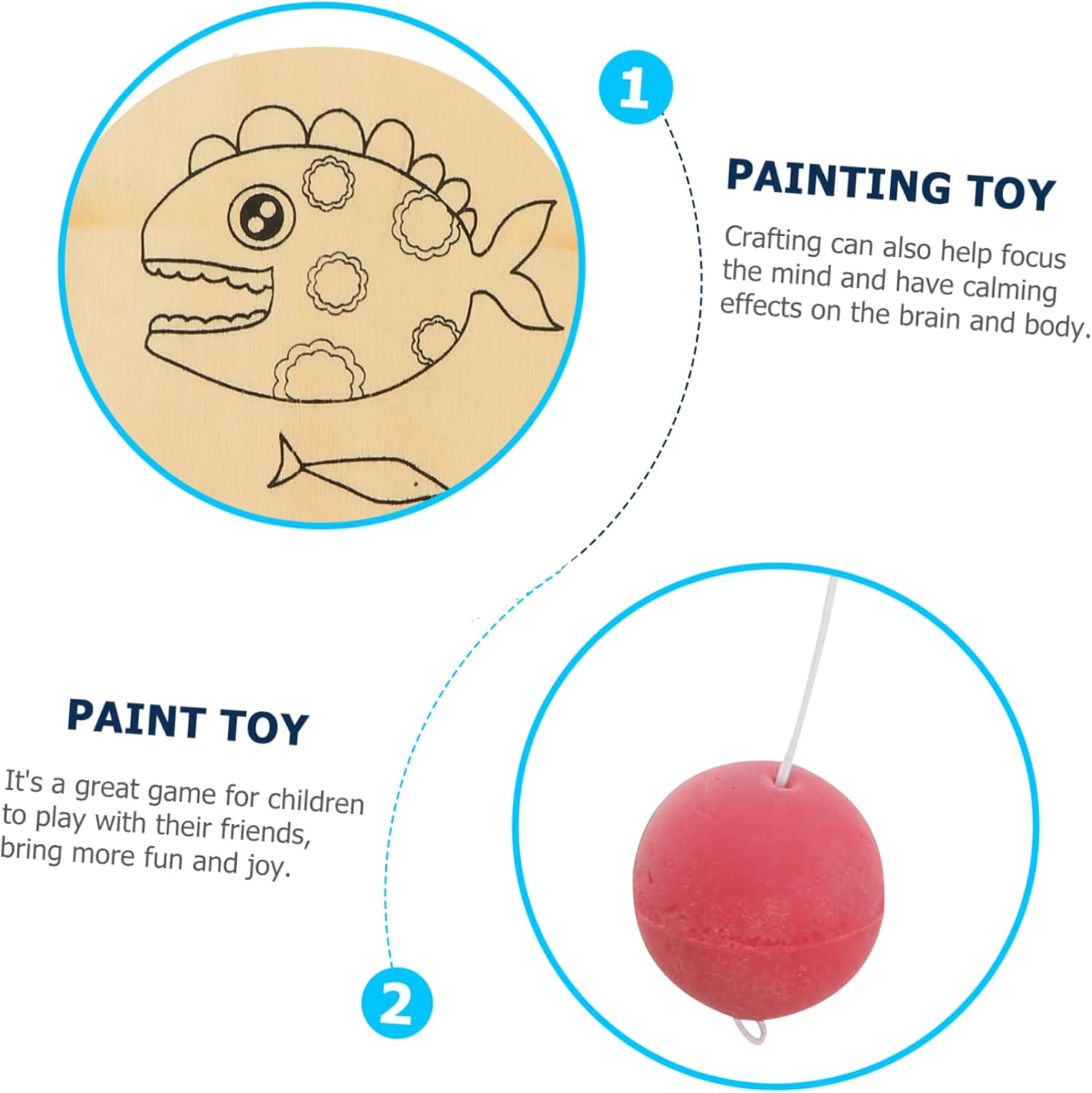 1

PAINTING TOY

Crafting can also help focus the mind and have calming effects on the brain and body.

PAINT TOY

It's a great game for children to play with their friends, bring more fun and joy.

2