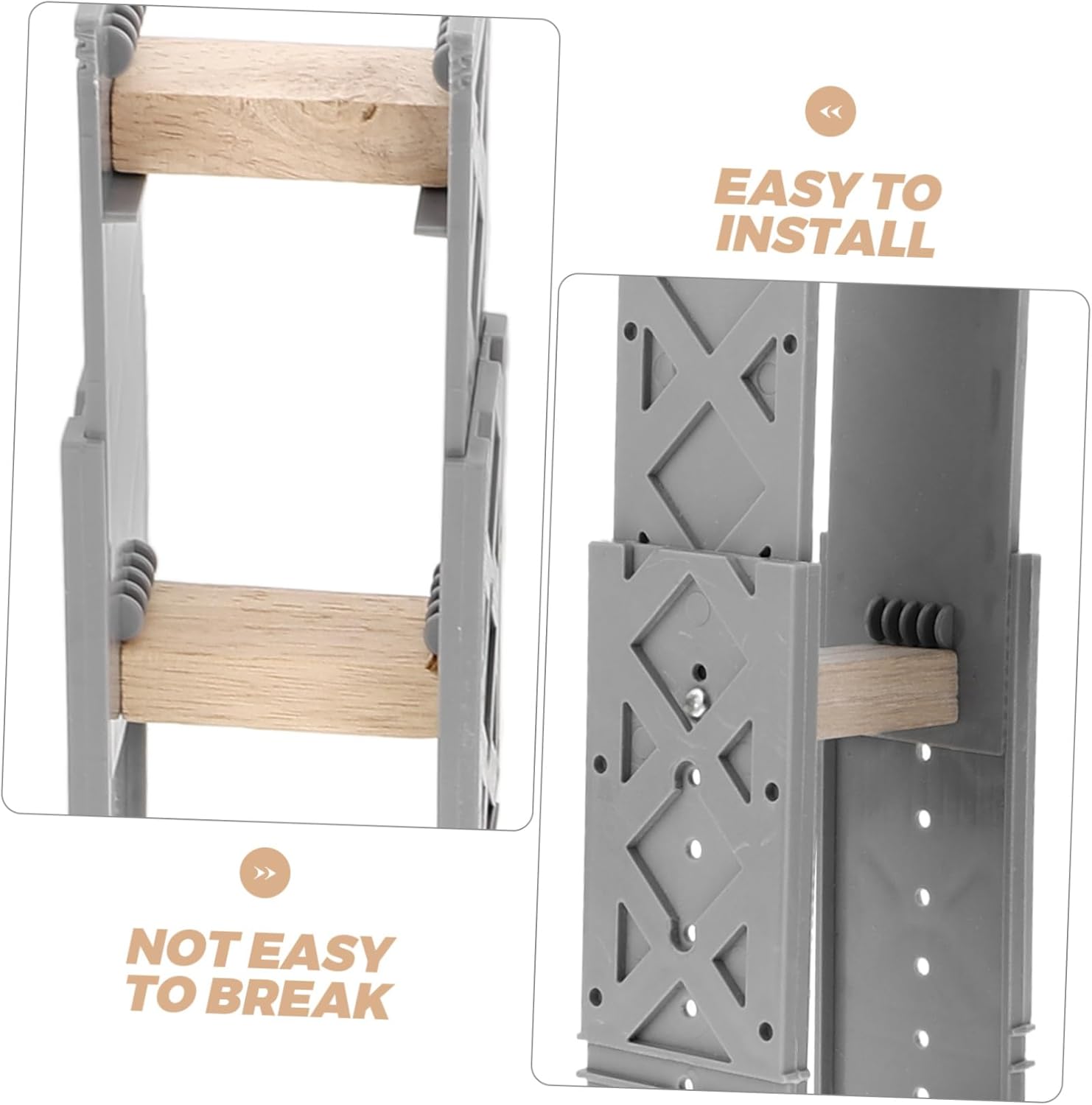 EASY TO INSTALL

NOT EASY TO BREAK