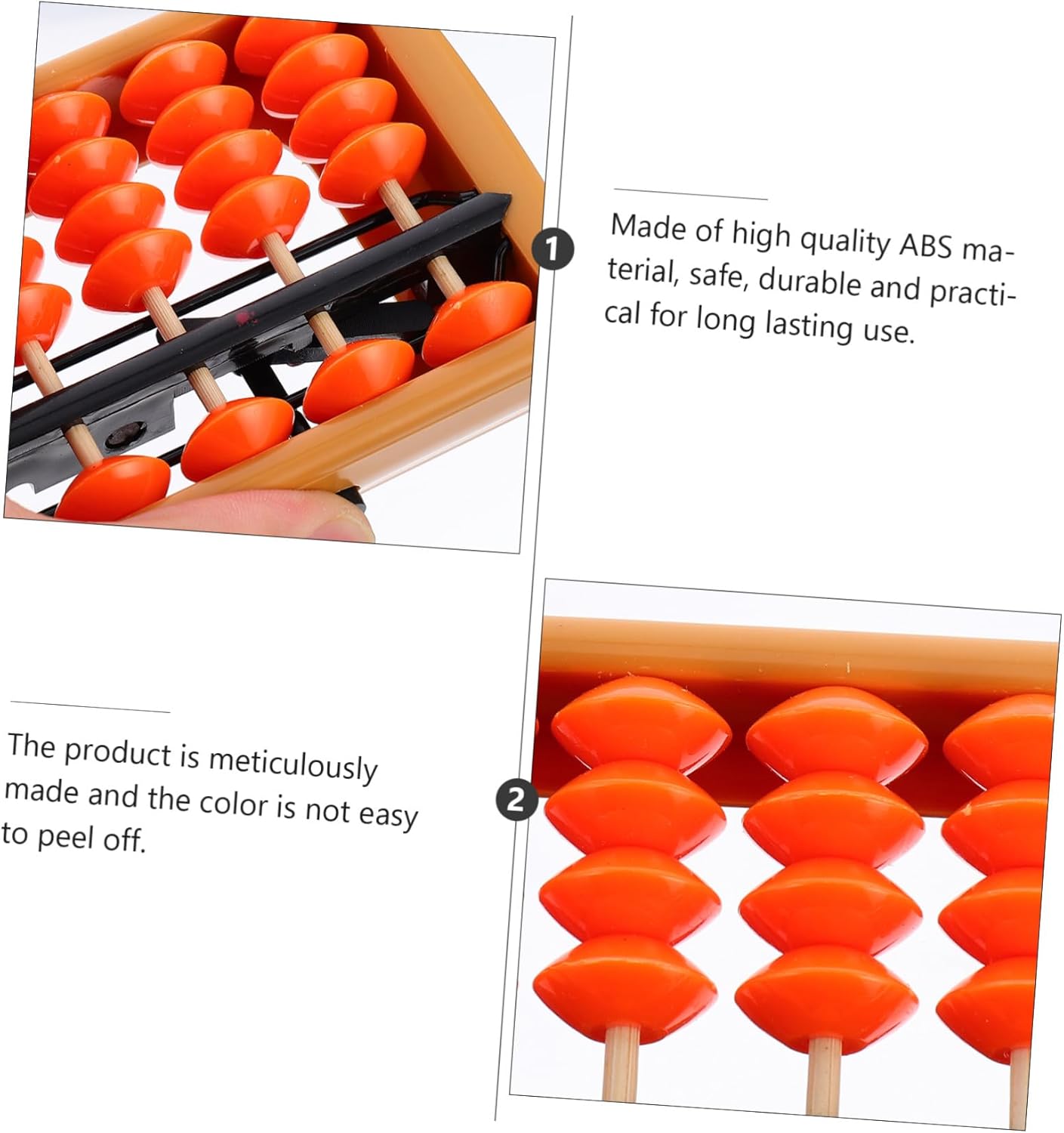 1

Made of high quality ABS material, safe, durable and practical for long lasting use.

The product is meticulously made and the color is not easy to peel off.

2