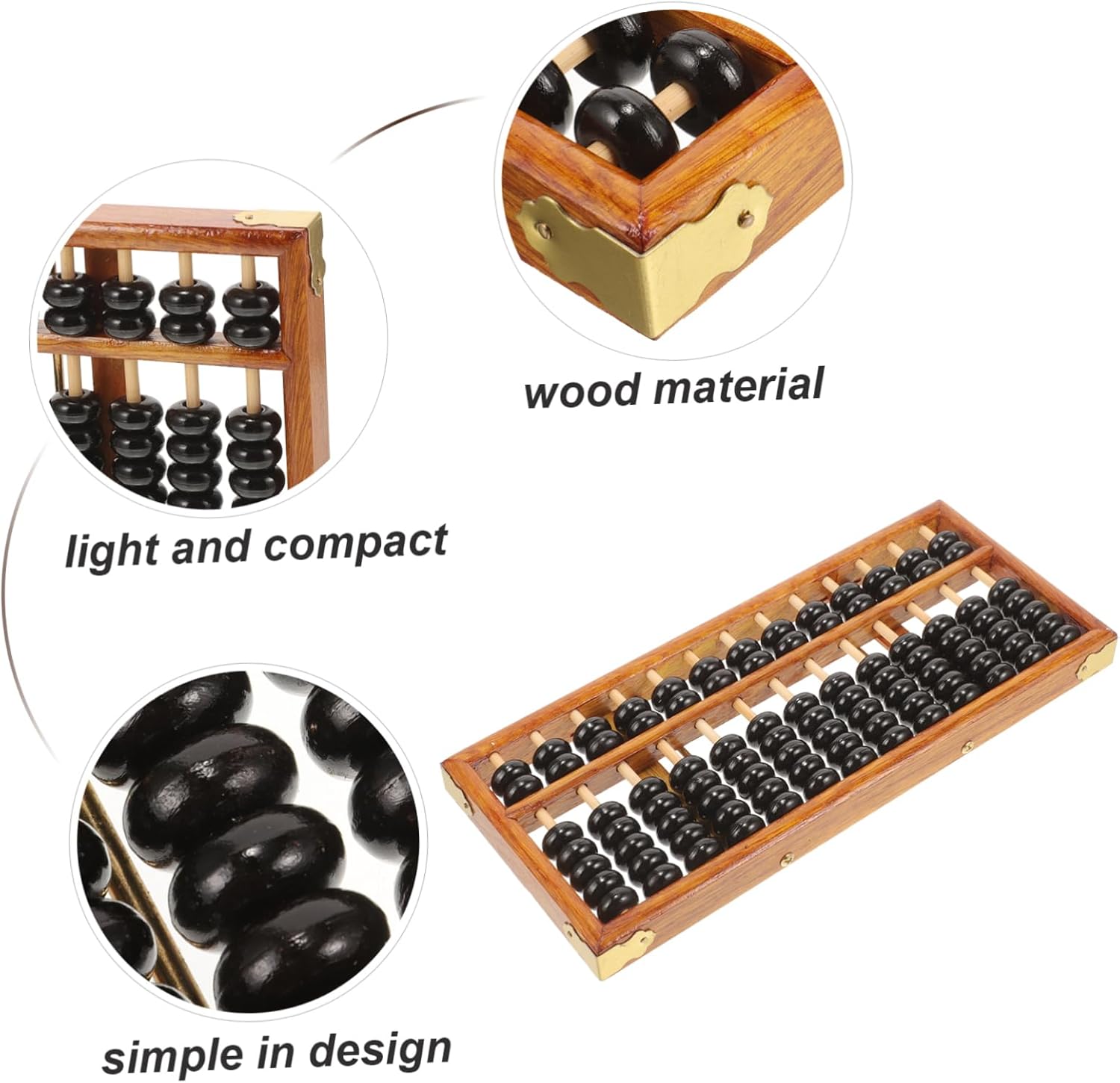 wood material

light and compact

simple in design