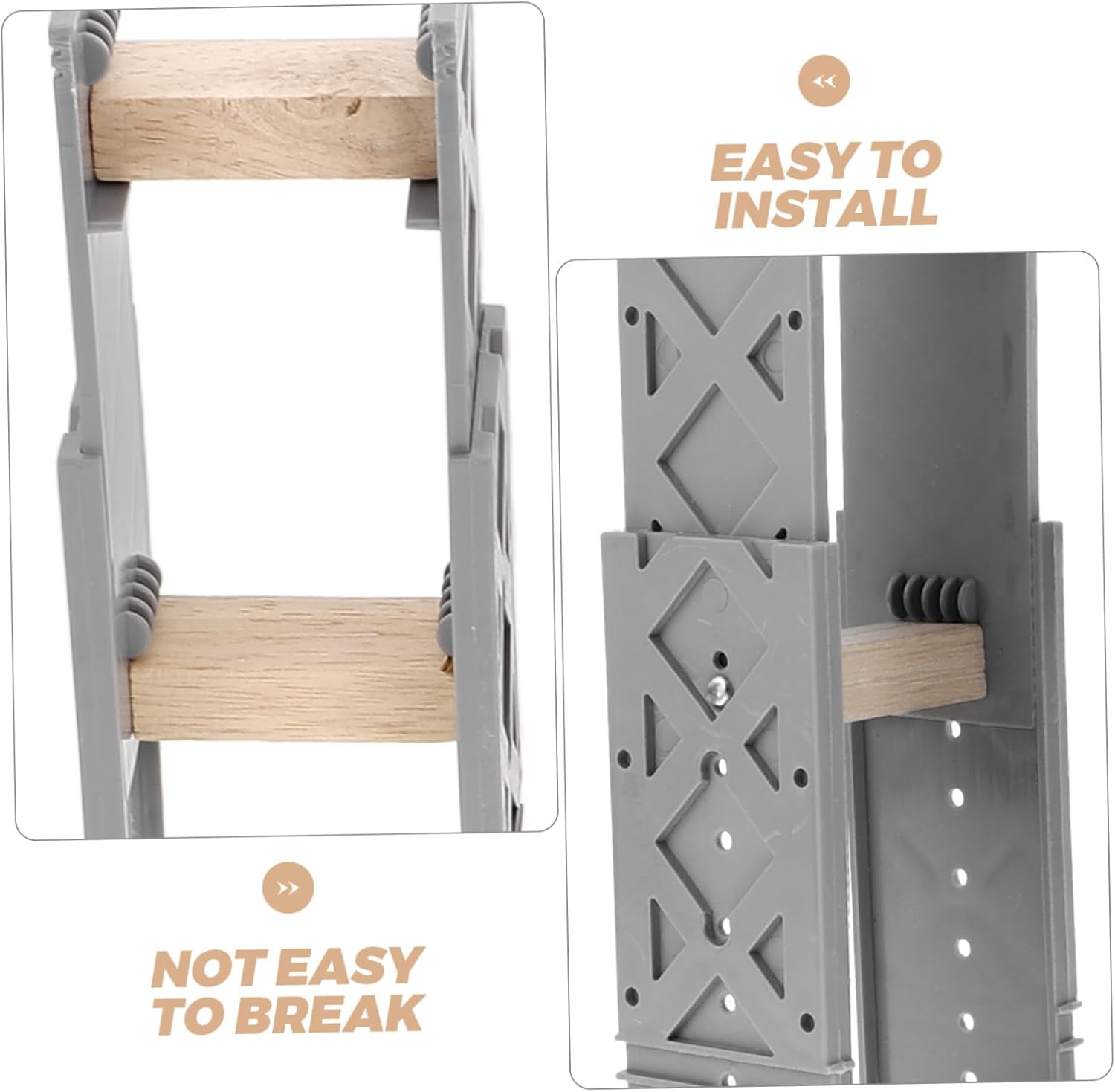 EASY TO INSTALL

NOT EASY TO BREAK