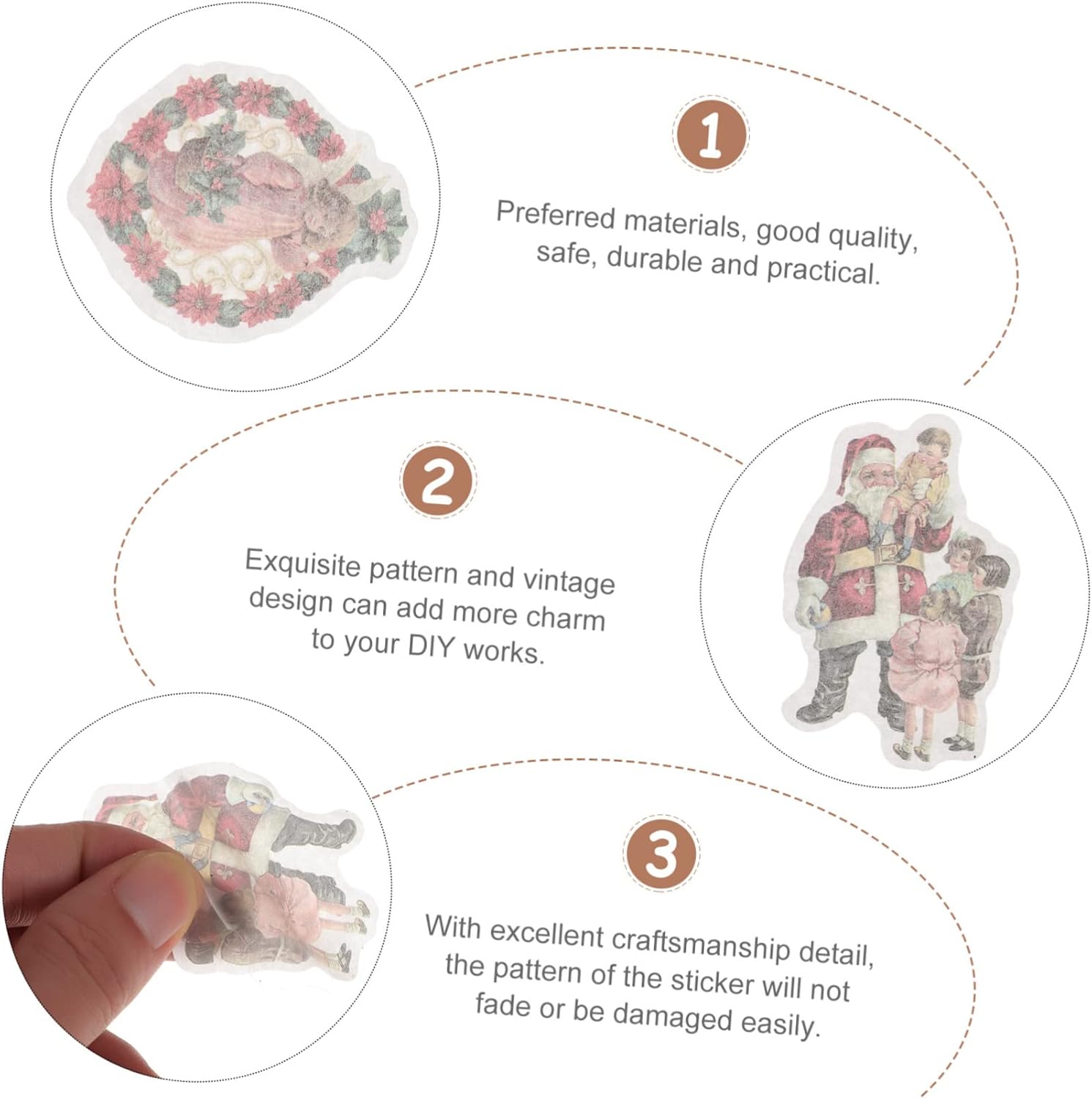 1

Preferred materials, good quality, safe, durable and practical.

2

Exquisite pattern and vintage design can add more charm to your DIY works.

3

With excellent craftsmanship detail, the pattern of the sticker will not fade or be damaged easily.