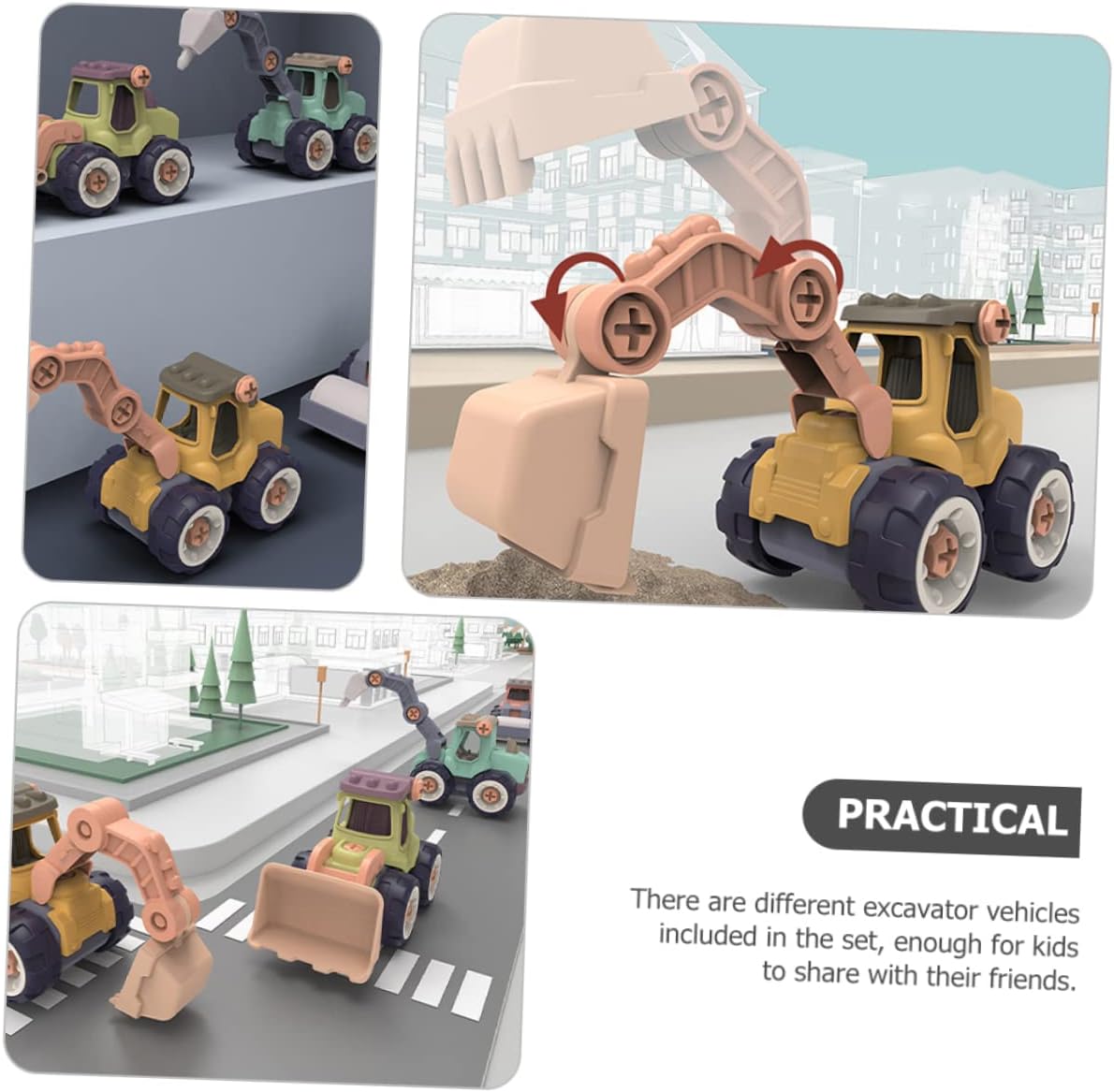 PRACTICAL

There are different excavator vehicles included in the set, enough for kids to share with their friends.