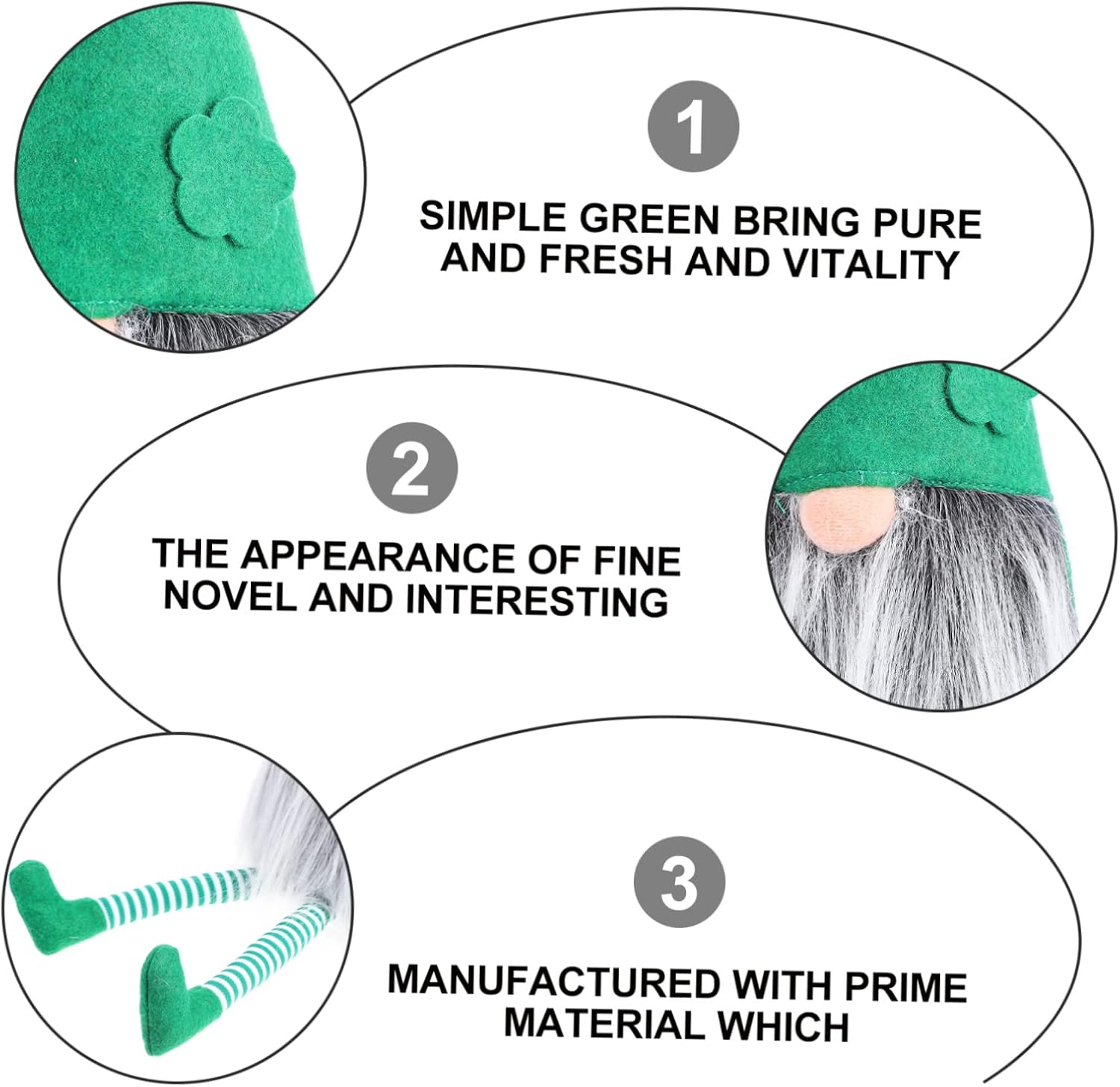 1

SIMPLE GREEN BRING PURE AND FRESH AND VITALITY

2

THE APPEARANCE OF FINE NOVEL AND INTERESTING

3

MANUFACTURED WITH PRIME MATERIAL WHICH