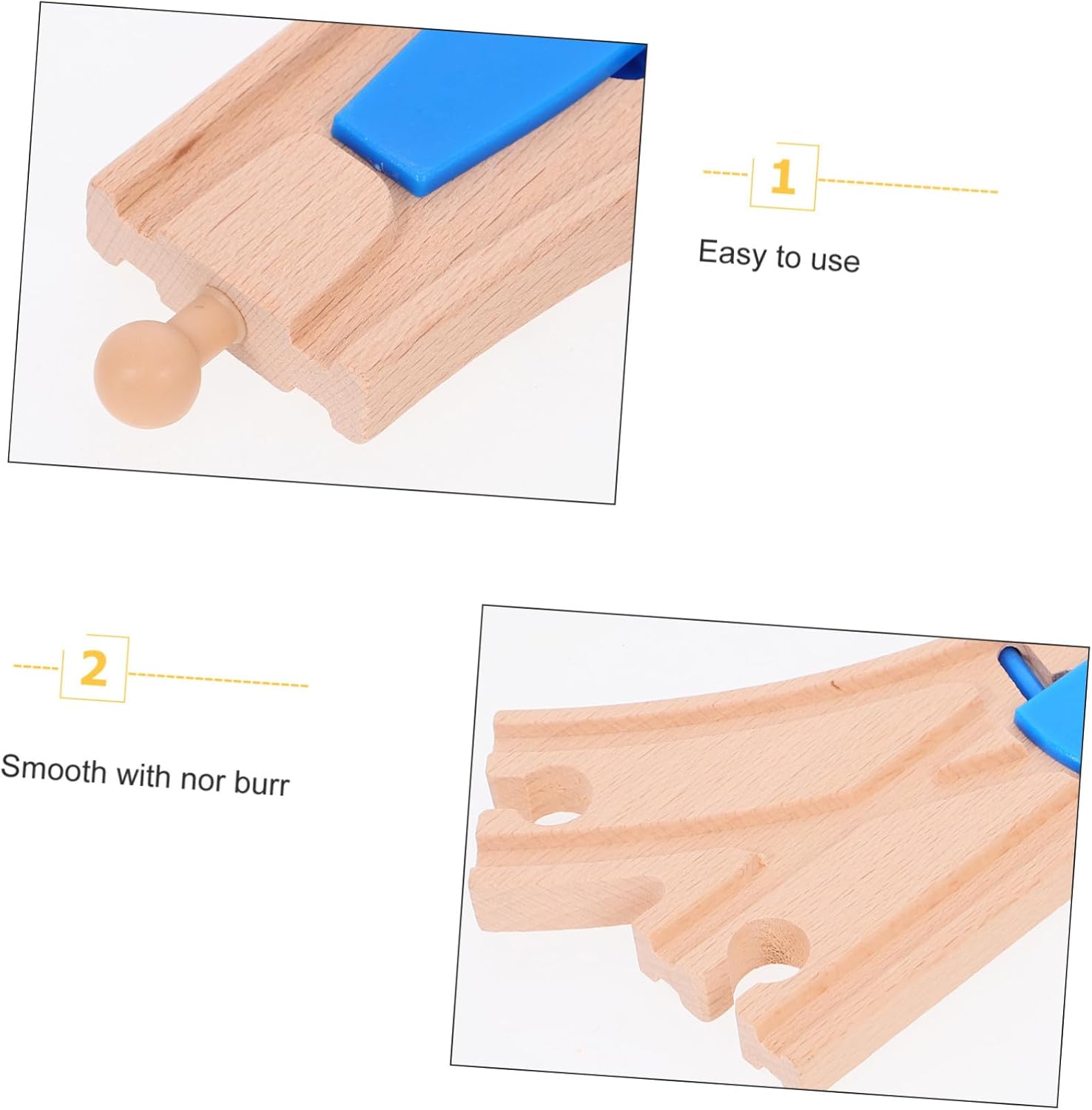 1

Easy to use

2

Smooth with nor burr