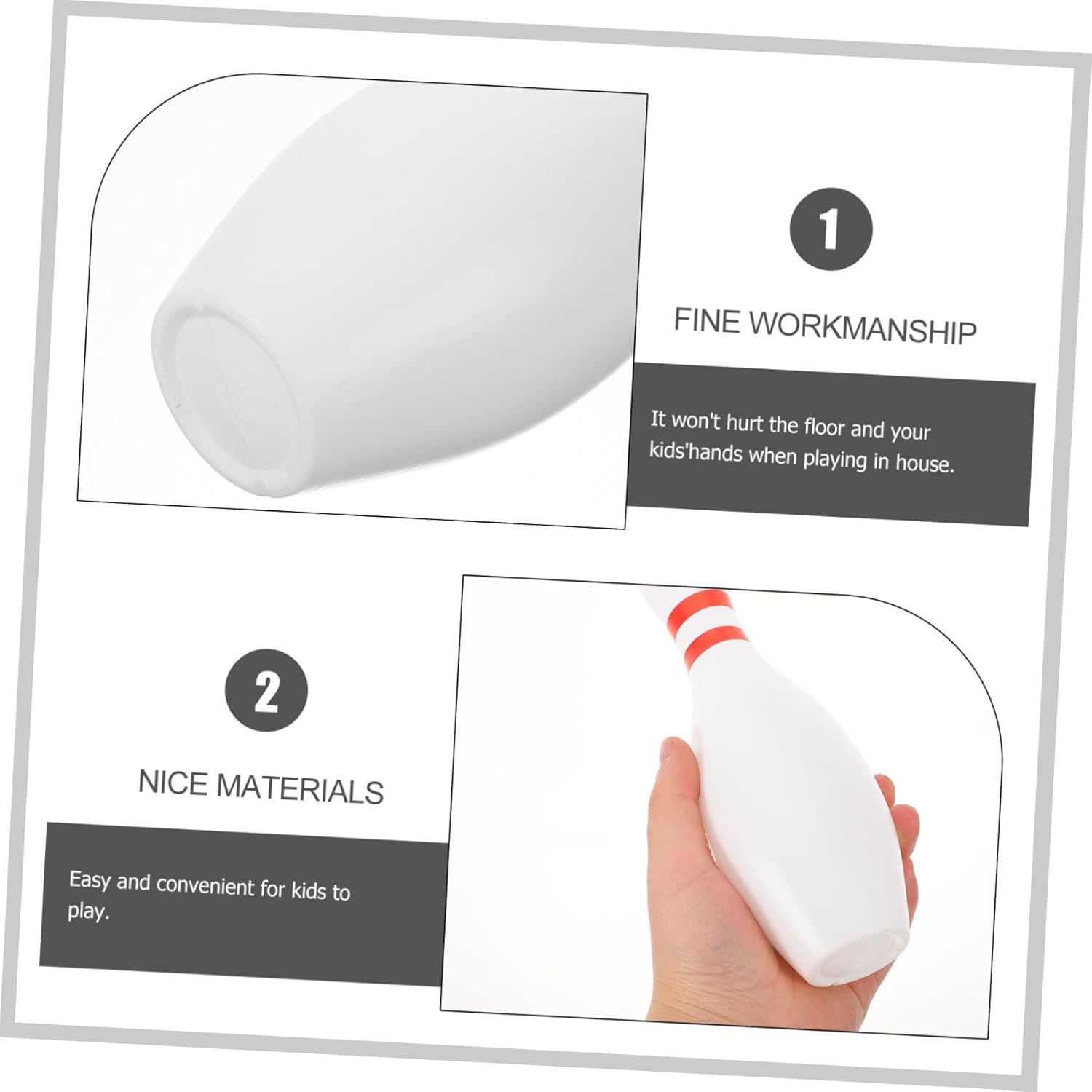 1

FINE WORKMANSHIP

It won't hurt the floor and your kids'hands when playing in house.

2

NICE MATERIALS

Easy and convenient for kids to play.