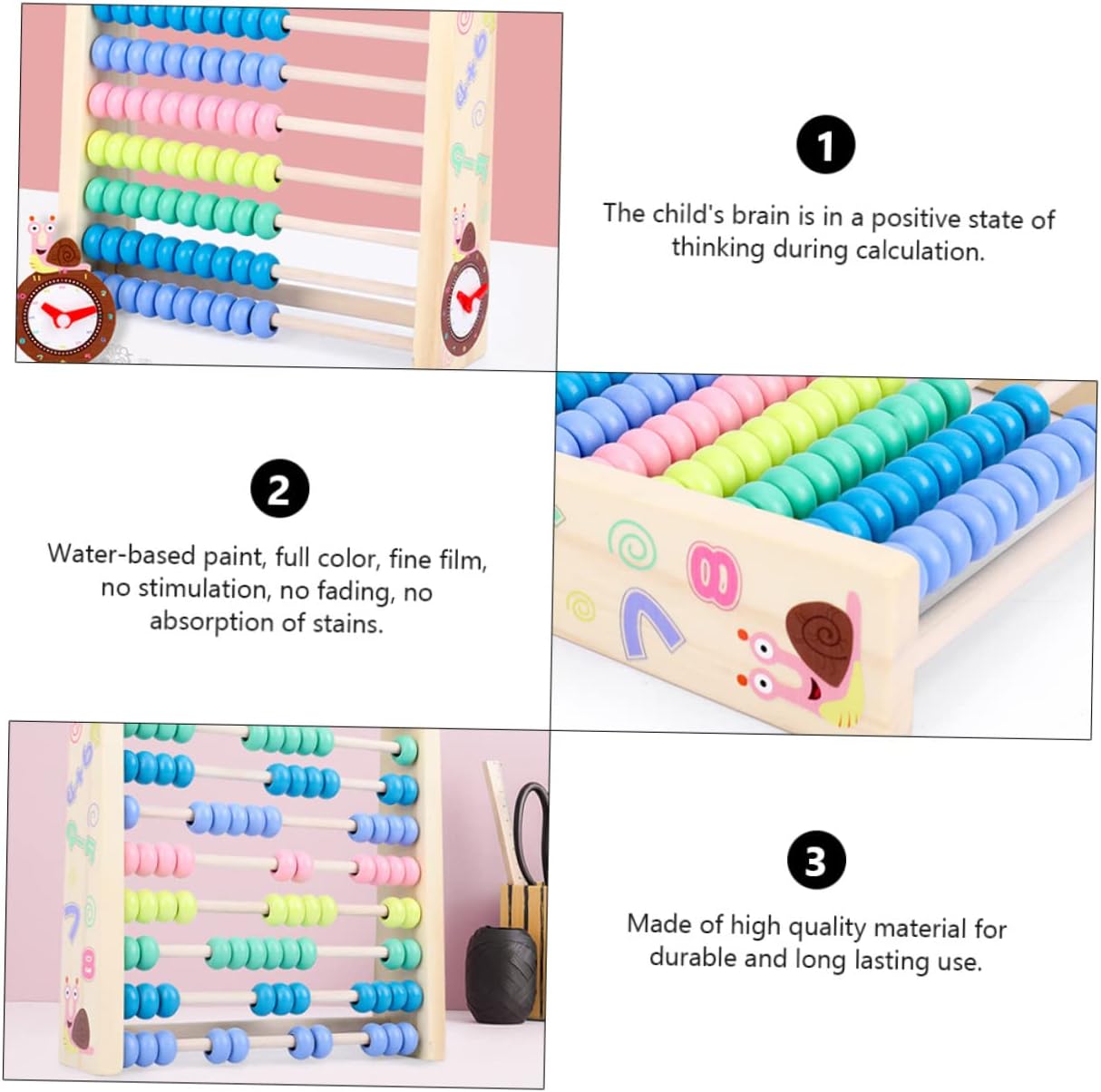 1

The child's brain is in a positive state of thinking during calculation.

2

Water-based paint, full color, fine film, no stimulation, no fading, no absorption of stains.

8

7

3

Made of high quality material for durable and long lasting use.