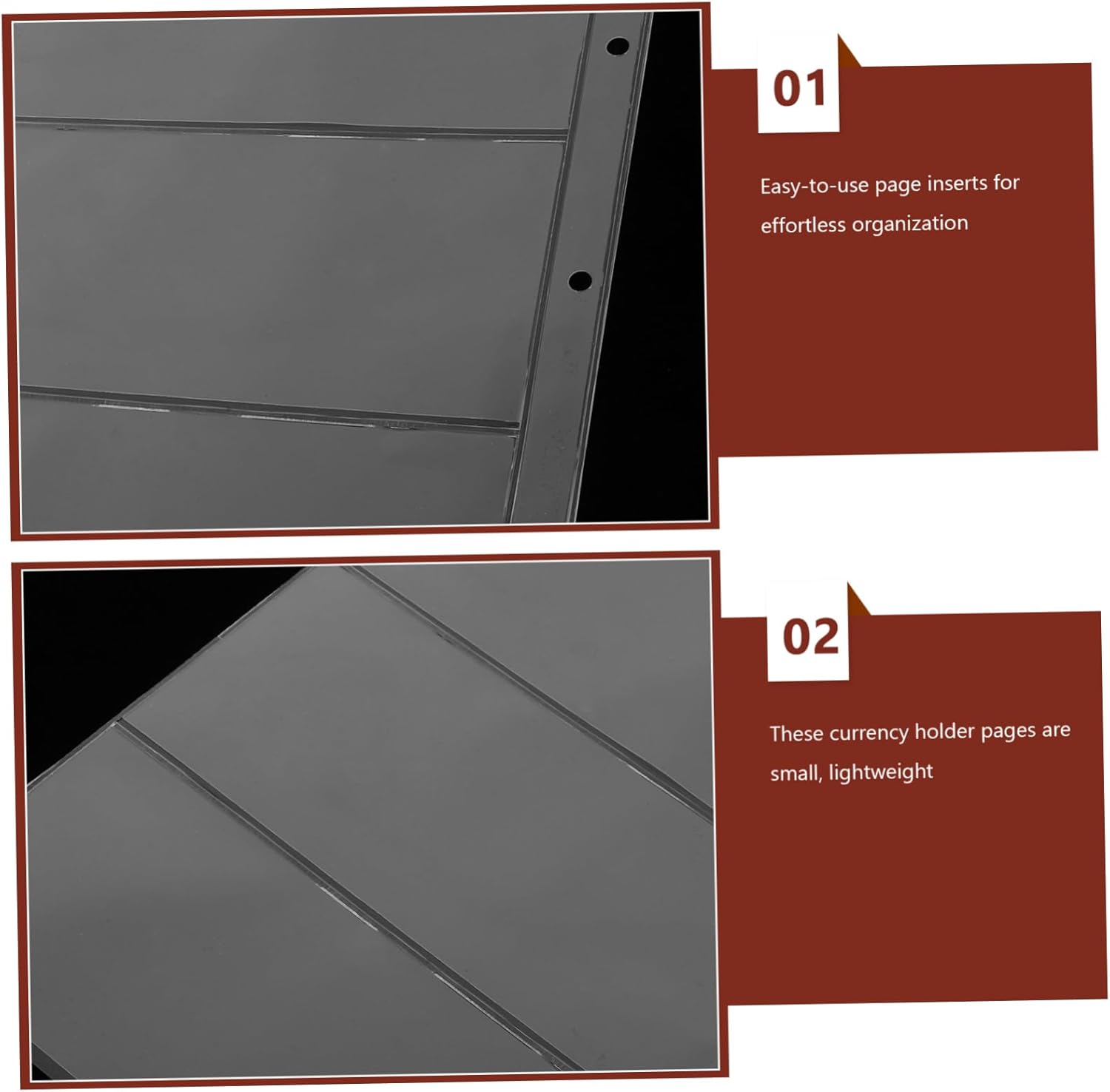 01

Easy-to-use page inserts for effortless organization

02

These currency holder pages are small, lightweight