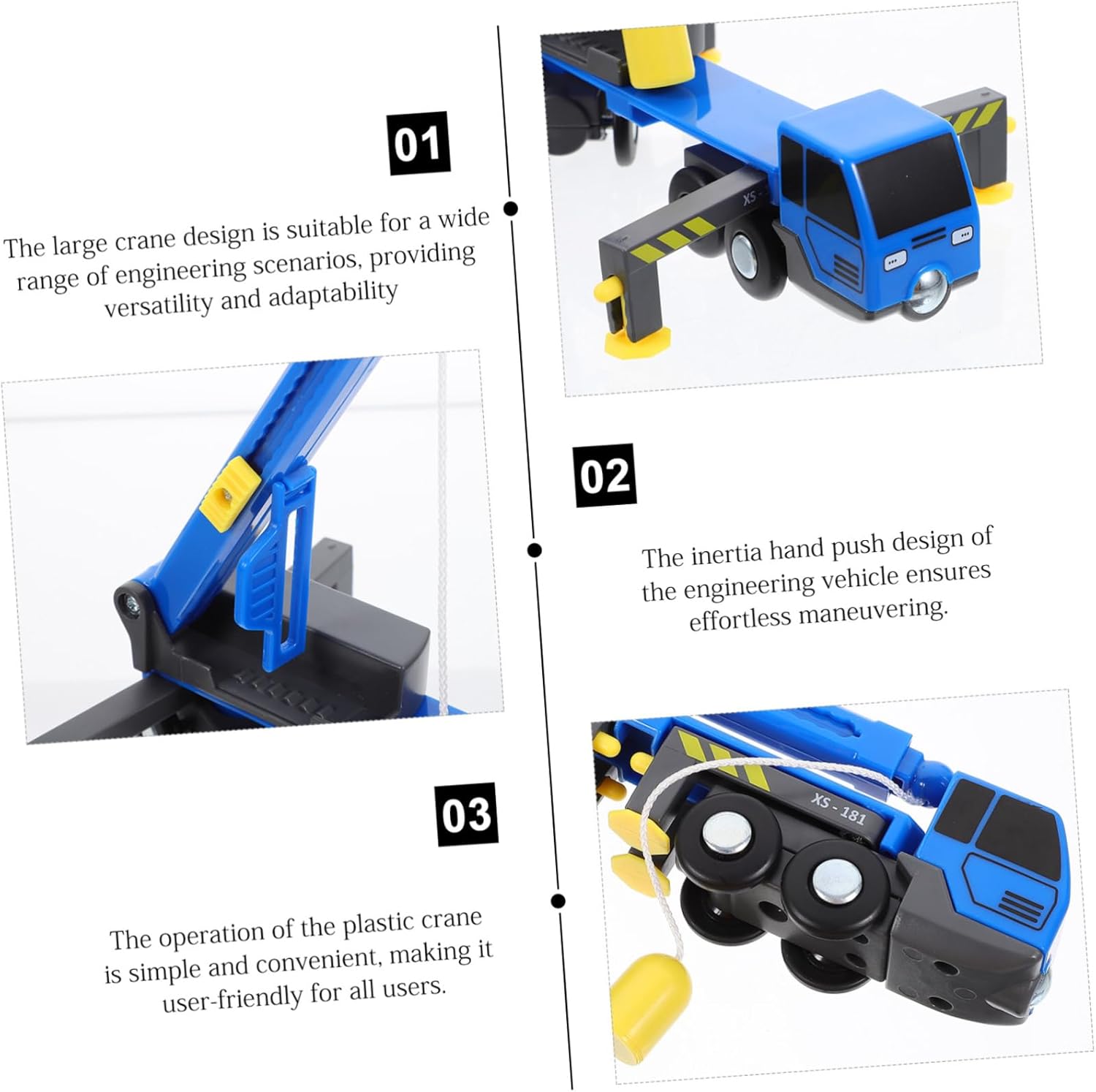 01

The large crane design is suitable for a wide range of engineering scenarios, providing versatility and adaptability

XS -

02

The inertia hand push design of the engineering vehicle ensures effortless maneuvering.

03

The operation of the plastic crane is simple and convenient, making it user-friendly for all users.

XS - 181