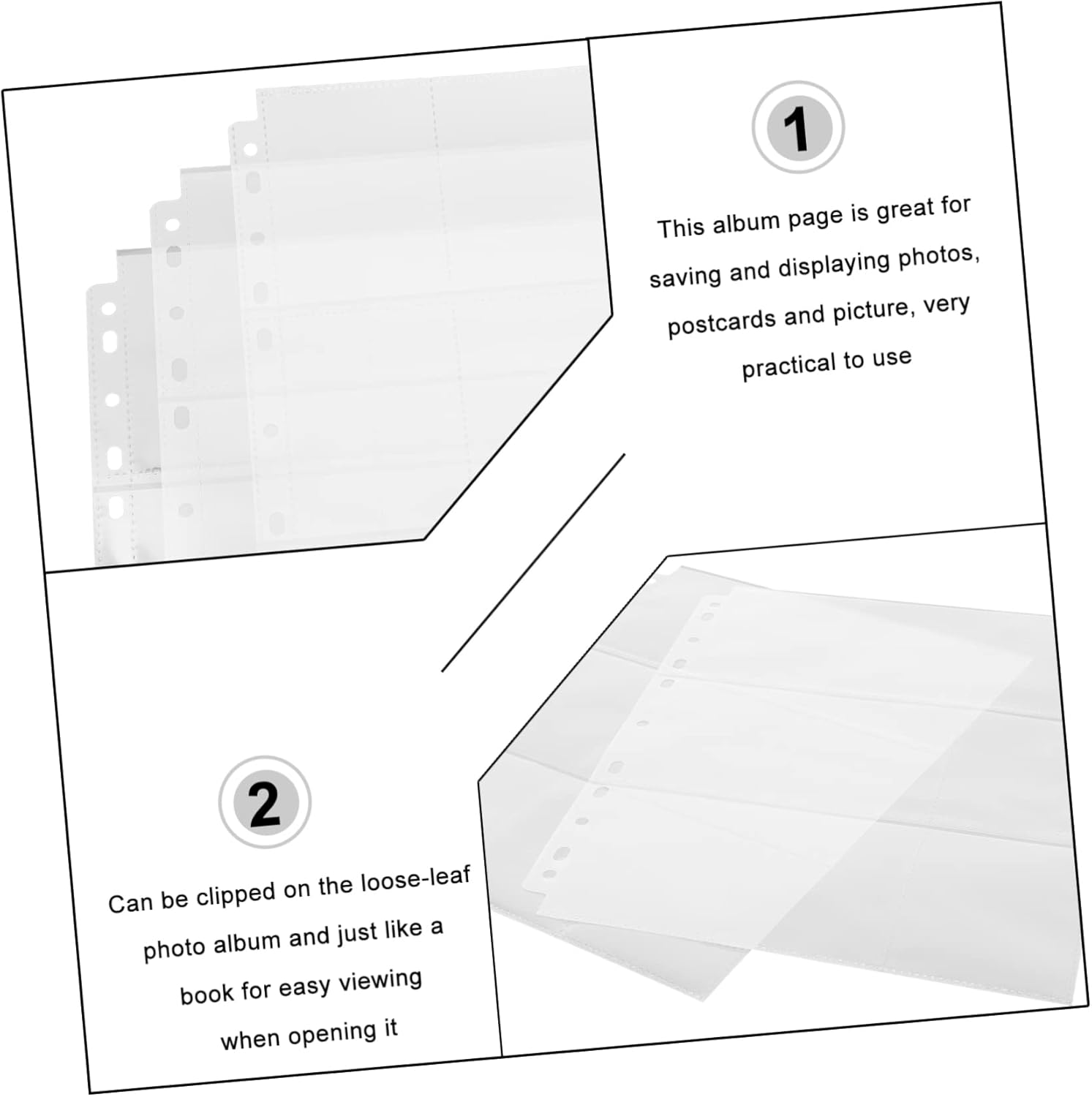 1

This album page is great for saving and displaying photos, postcards and picture, very practical to use

2

Can be clipped on the loose-leaf photo album and just like a book for easy viewing when opening it