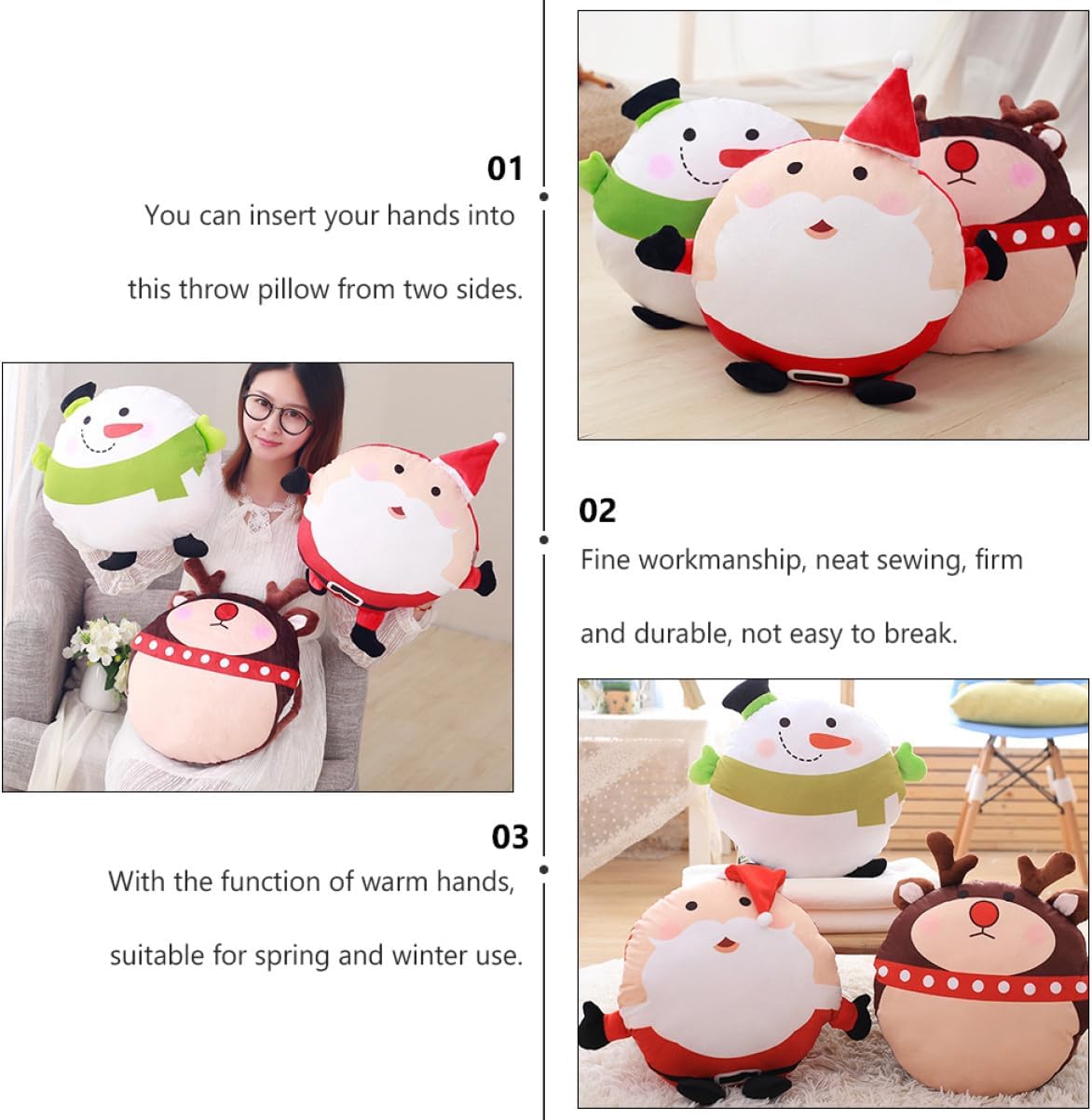 01
You can insert your hands into this throw pillow from two sides.

02
Fine workmanship, neat sewing, firm and durable, not easy to break.

03
With the function of warm hands, suitable for spring and winter use.