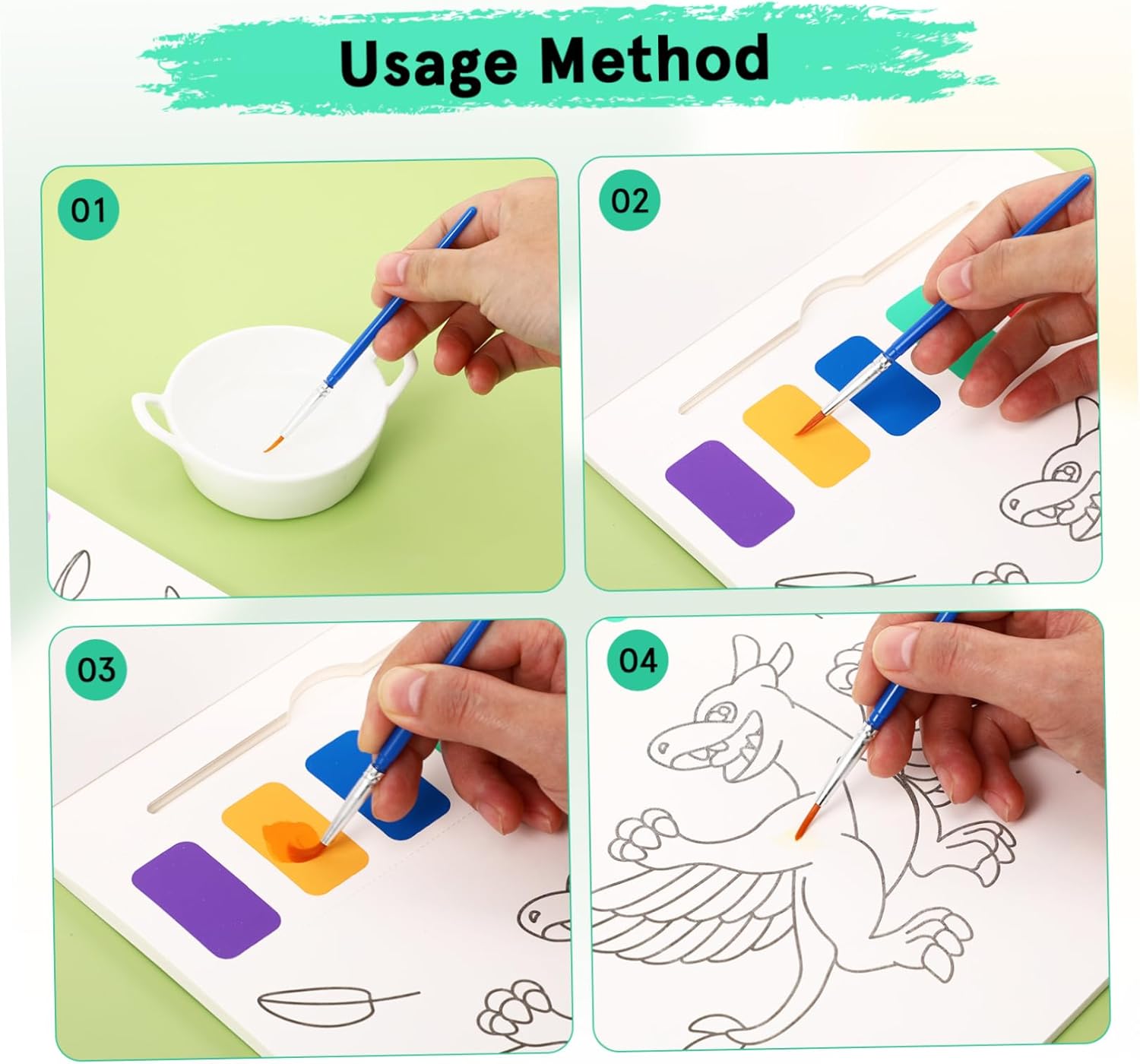 Usage Method

01

02

03

04