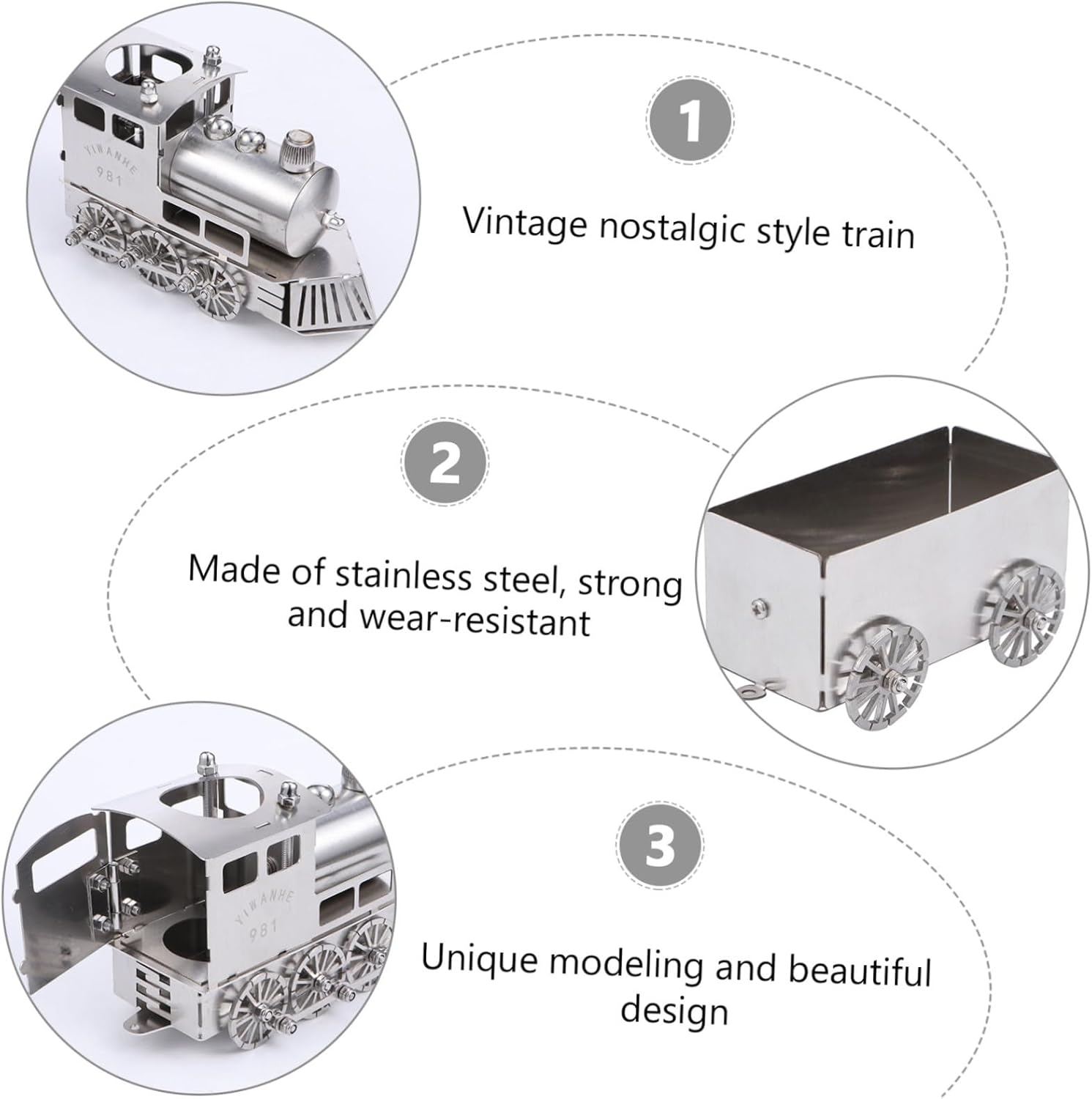 YIWANHE
981

1

Vintage nostalgic style train

2

Made of stainless steel, strong and wear-resistant

YIWANHE
981

3

Unique modeling and beautiful design