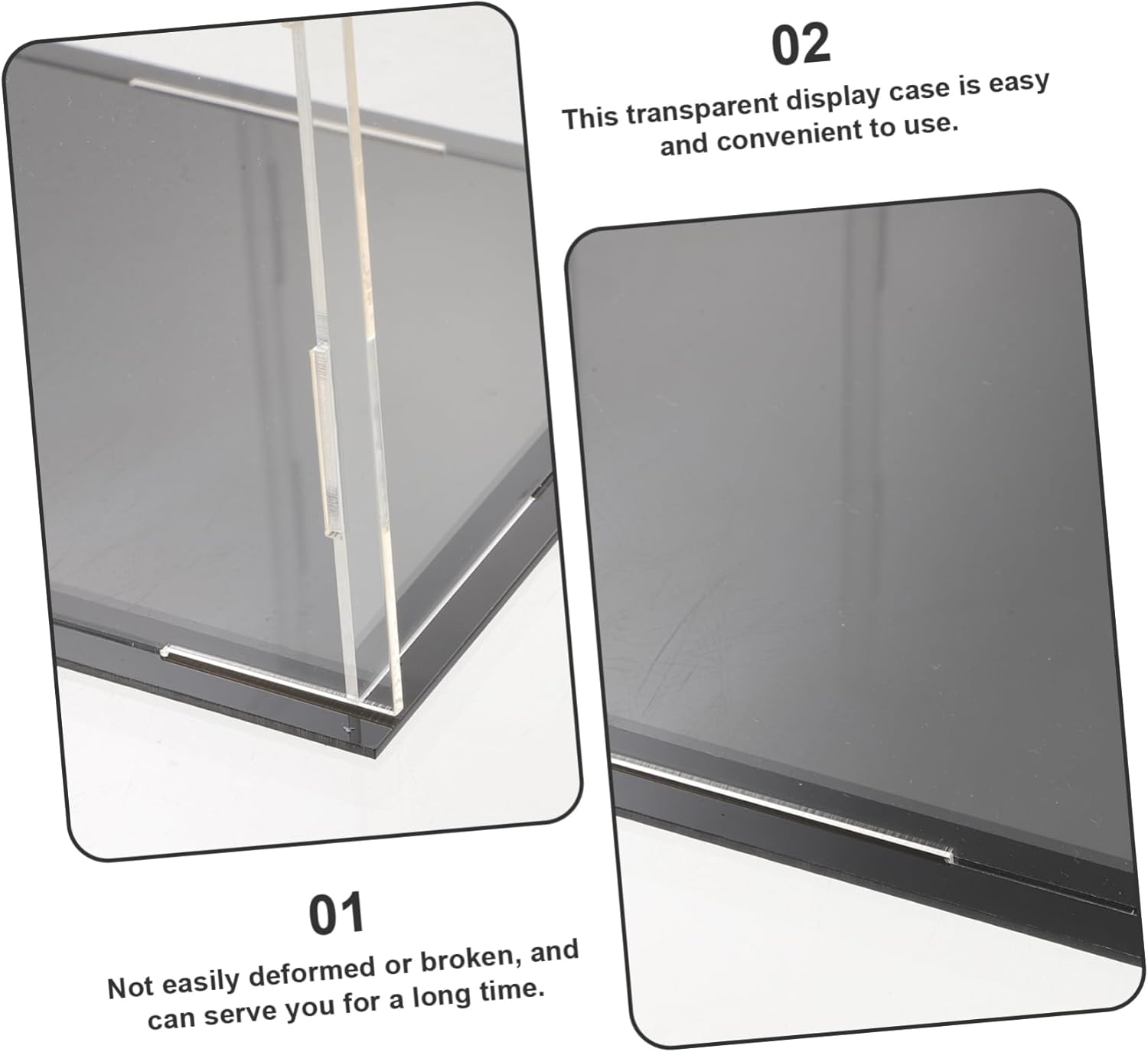 02

This transparent display case is easy and convenient to use.

01

Not easily deformed or broken, and can serve you for a long time.