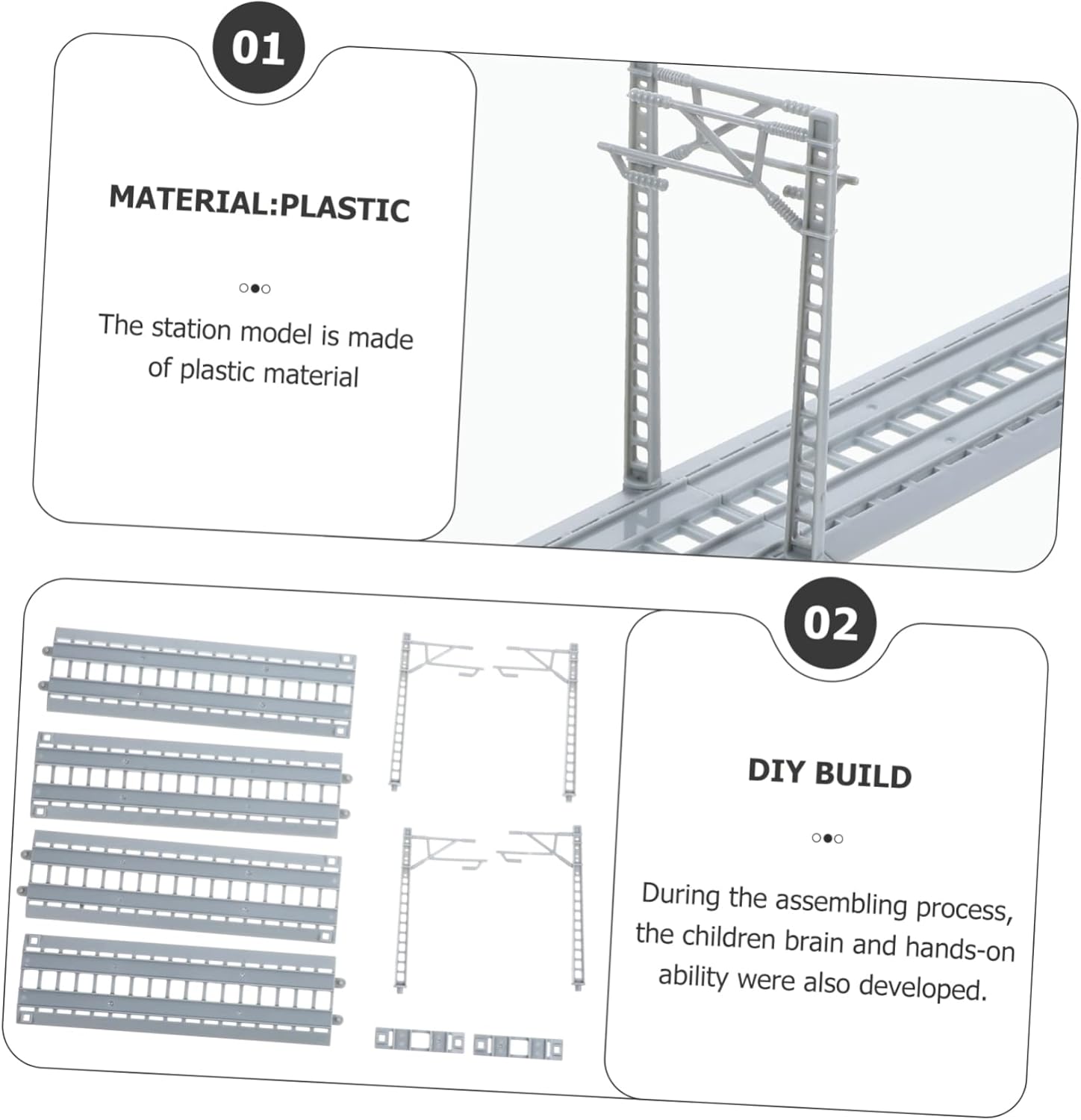 01

MATERIAL:PLASTIC

The station model is made of plastic material

02

DIY BUILD

During the assembling process, the children brain and hands-on ability were also developed.