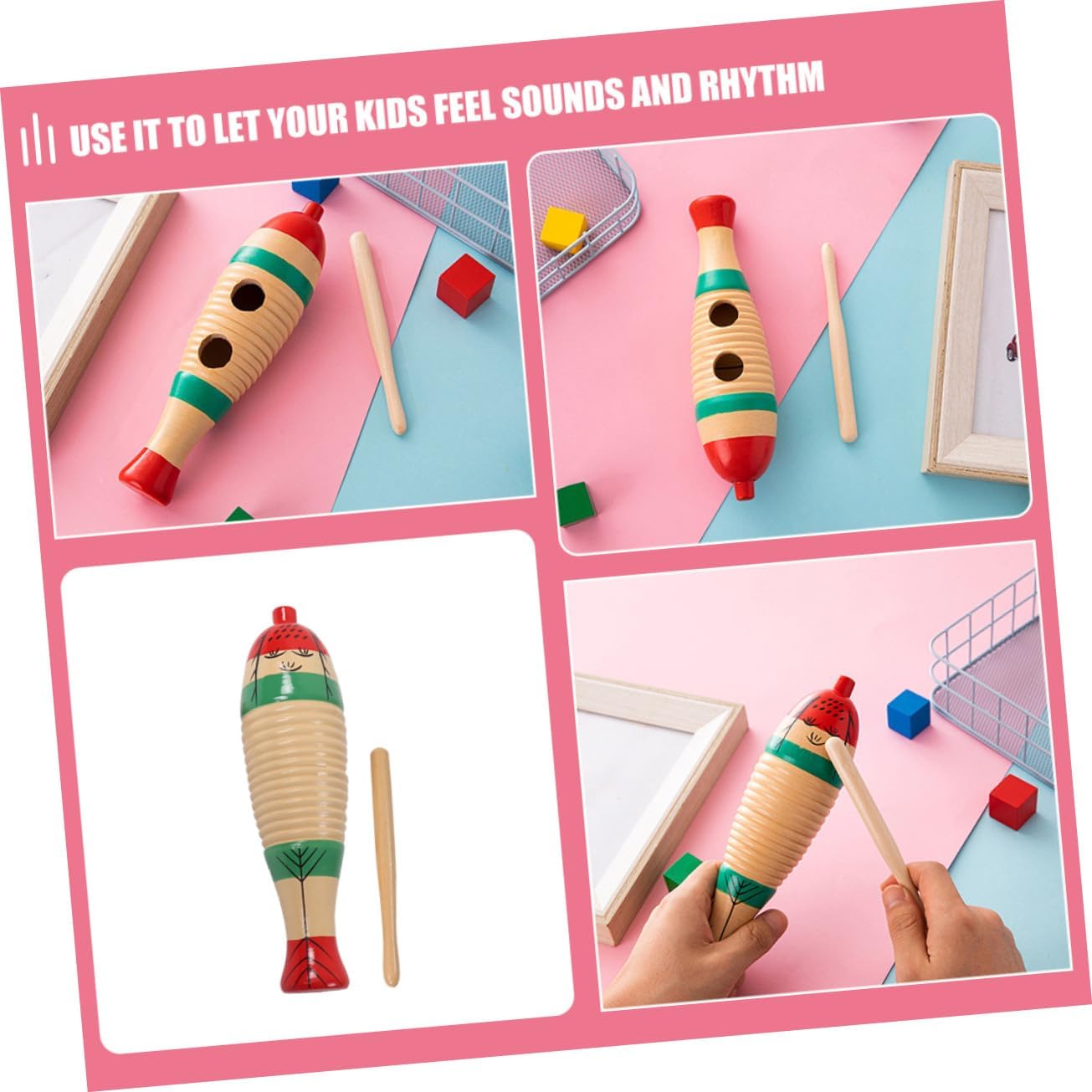 USE IT TO LET YOUR KIDS FEEL SOUNDS AND RHYTHM