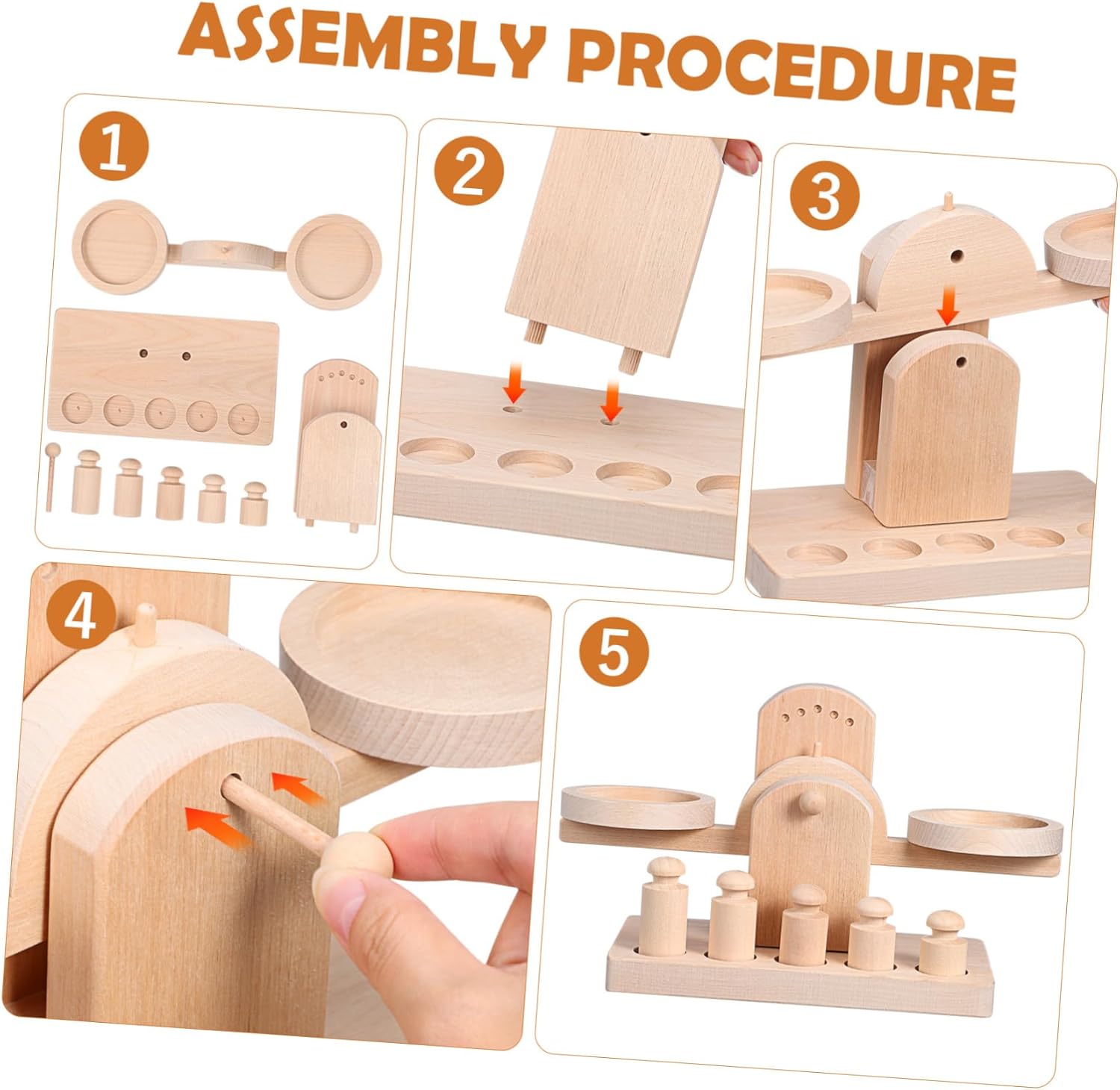 ASSEMBLY PROCEDURE

1

2

3

4

5