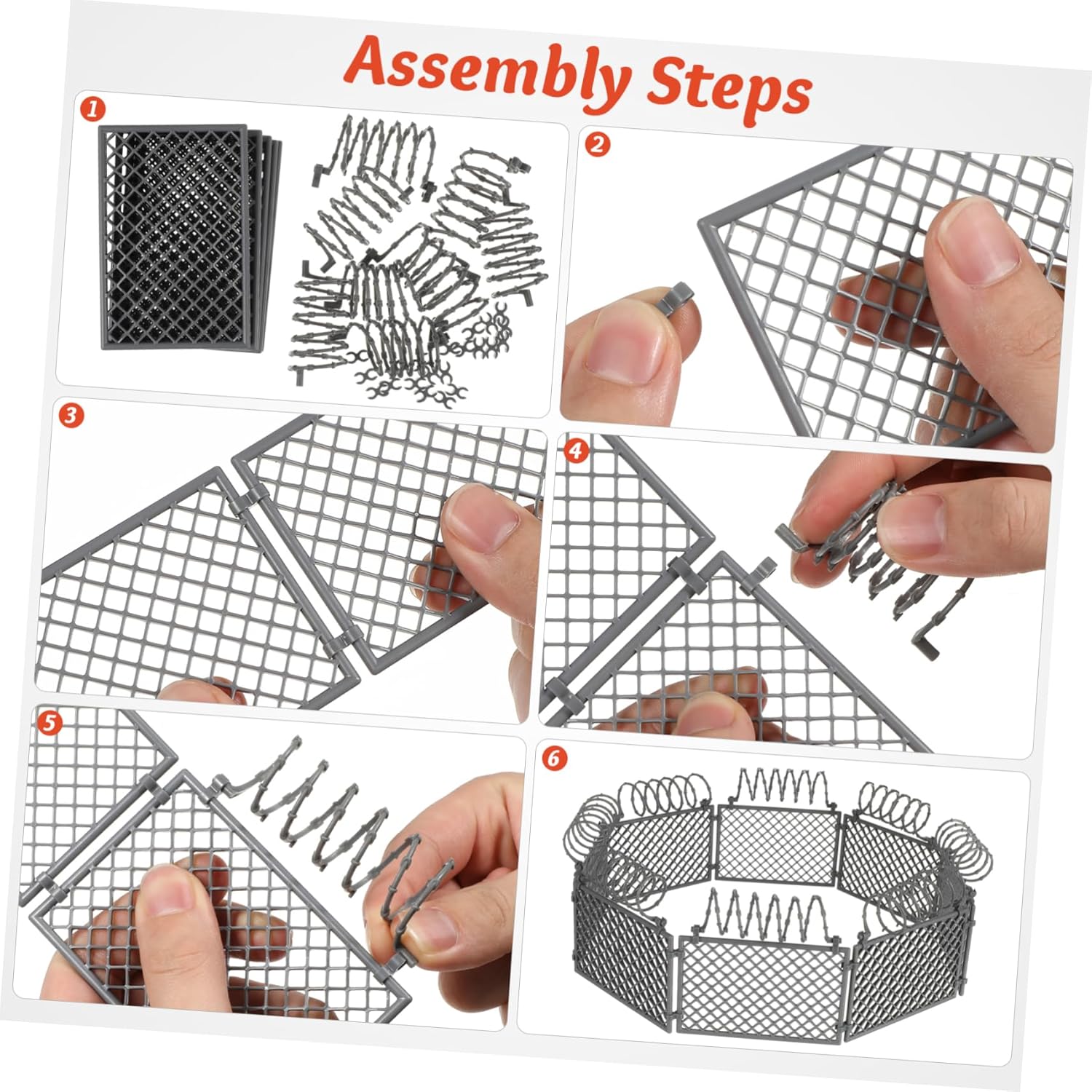 Assembly Steps

1

2

3

4

5

6