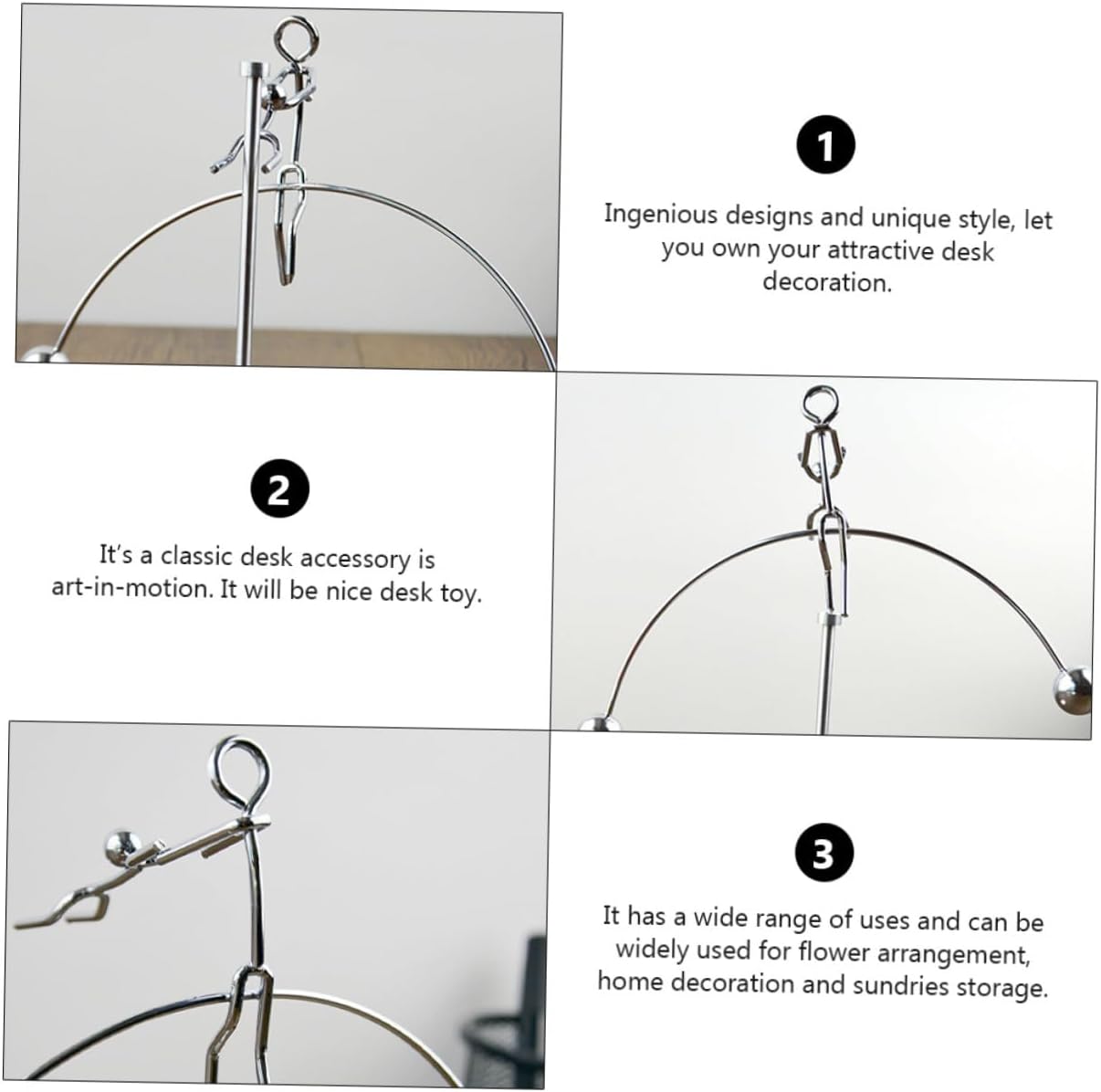 1

Ingenious designs and unique style, let you own your attractive desk decoration.

2

It's a classic desk accessory is art-in-motion. It will be nice desk toy.

3

It has a wide range of uses and can be widely used for flower arrangement, home decoration and sundries storage.