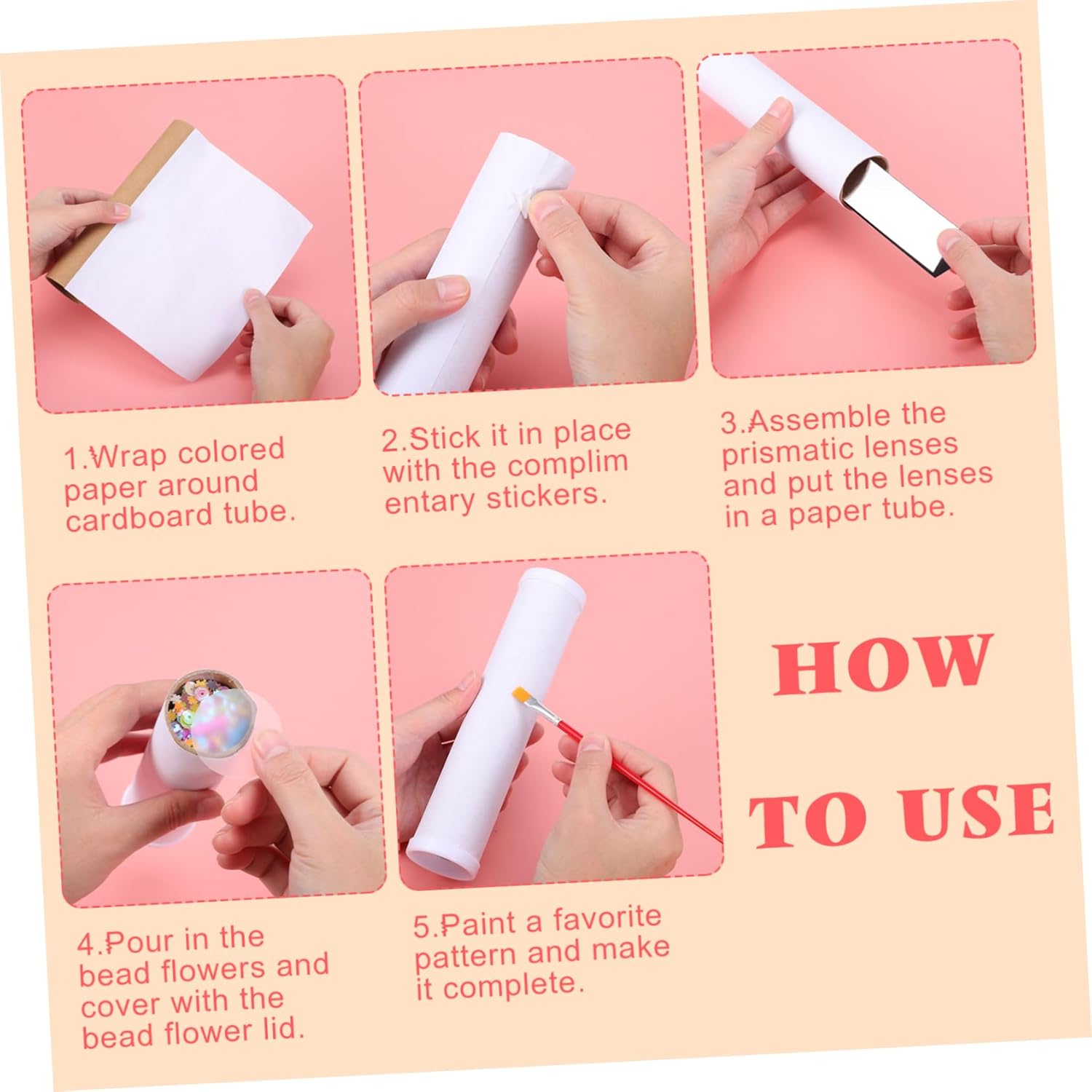 1.Wrap colored paper around cardboard tube.

2.Stick it in place with the complim entary stickers.

3.Assemble the prismatic lenses and put the lenses in a paper tube.

4.Pour in the bead flowers and cover with the bead flower lid.

5.Paint a favorite pattern and make it complete.

HOW TO USE