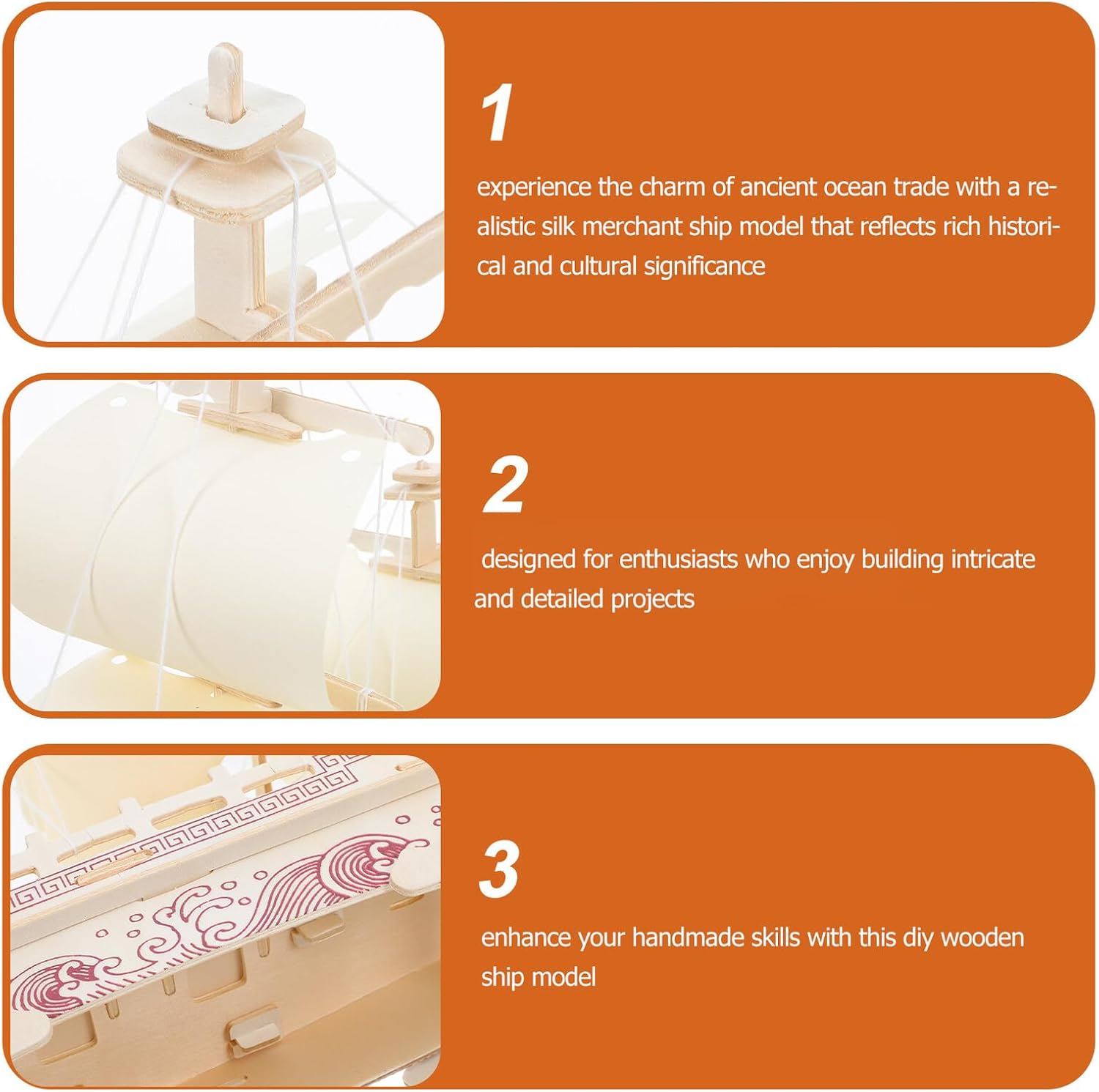 1

experience the charm of ancient ocean trade with a realistic silk merchant ship model that reflects rich historical and cultural significance

2

designed for enthusiasts who enjoy building intricate and detailed projects

3

enhance your handmade skills with this diy wooden ship model