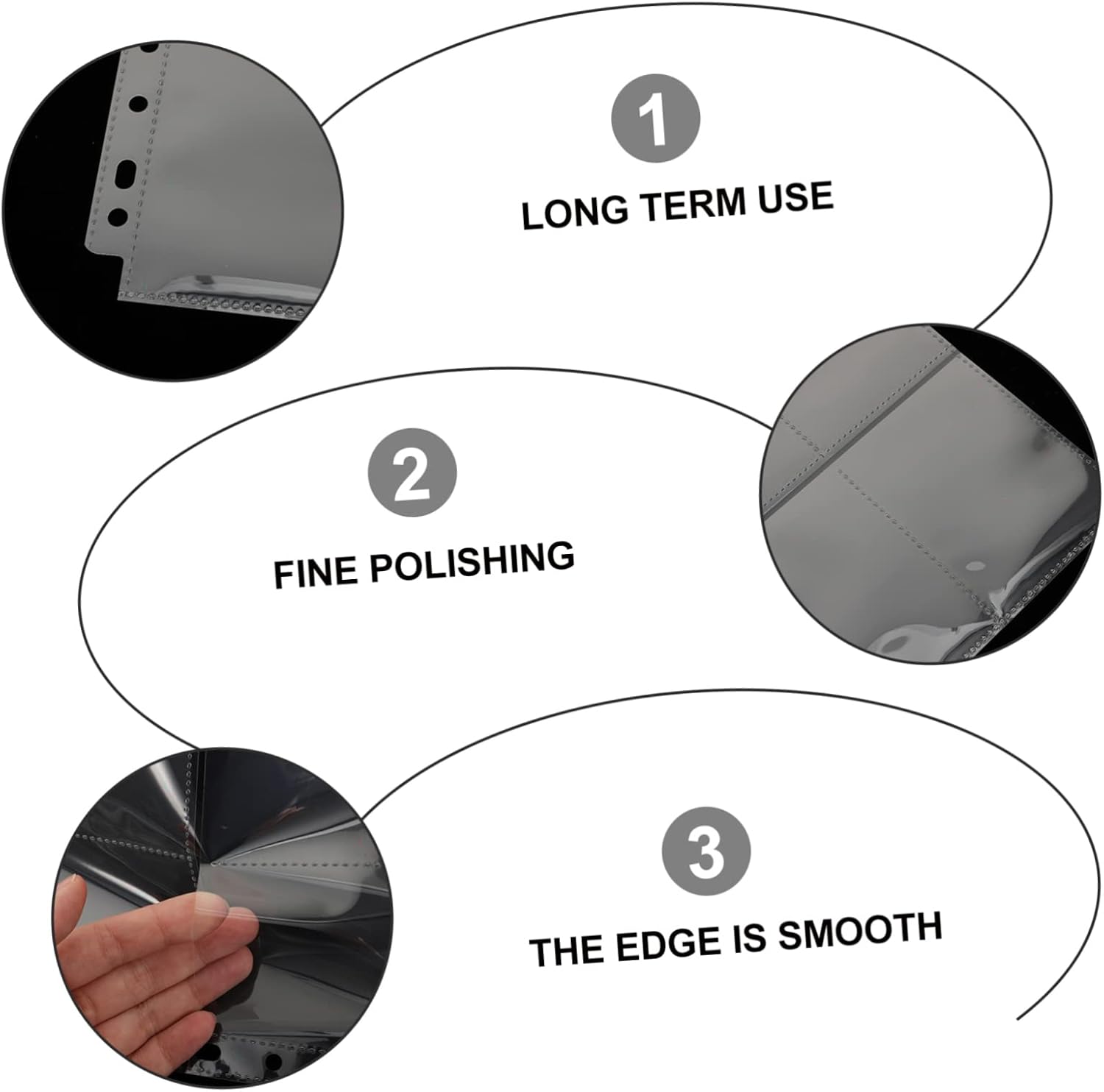 1

LONG TERM USE

2

FINE POLISHING

3

THE EDGE IS SMOOTH