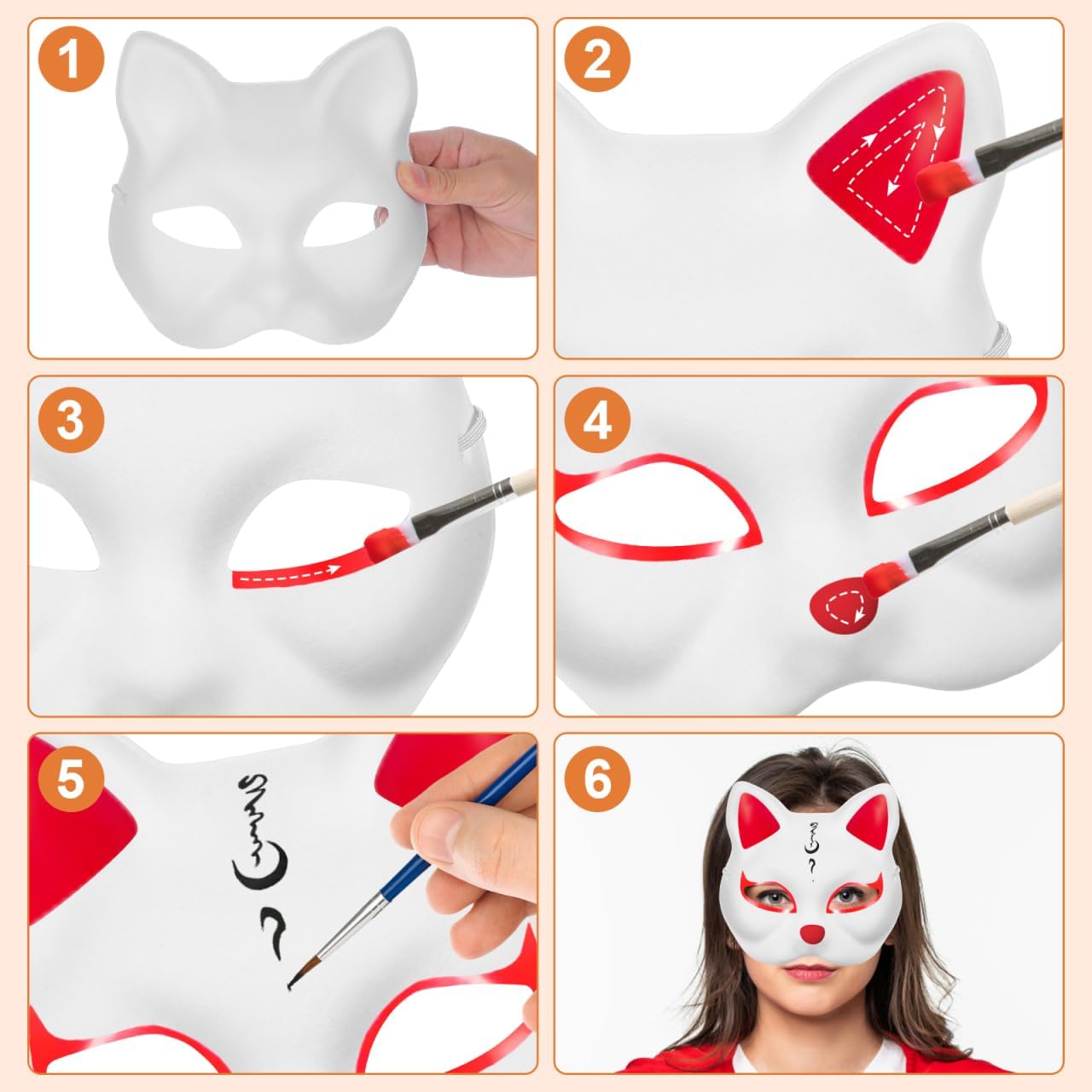 1

2

3

4

5

6