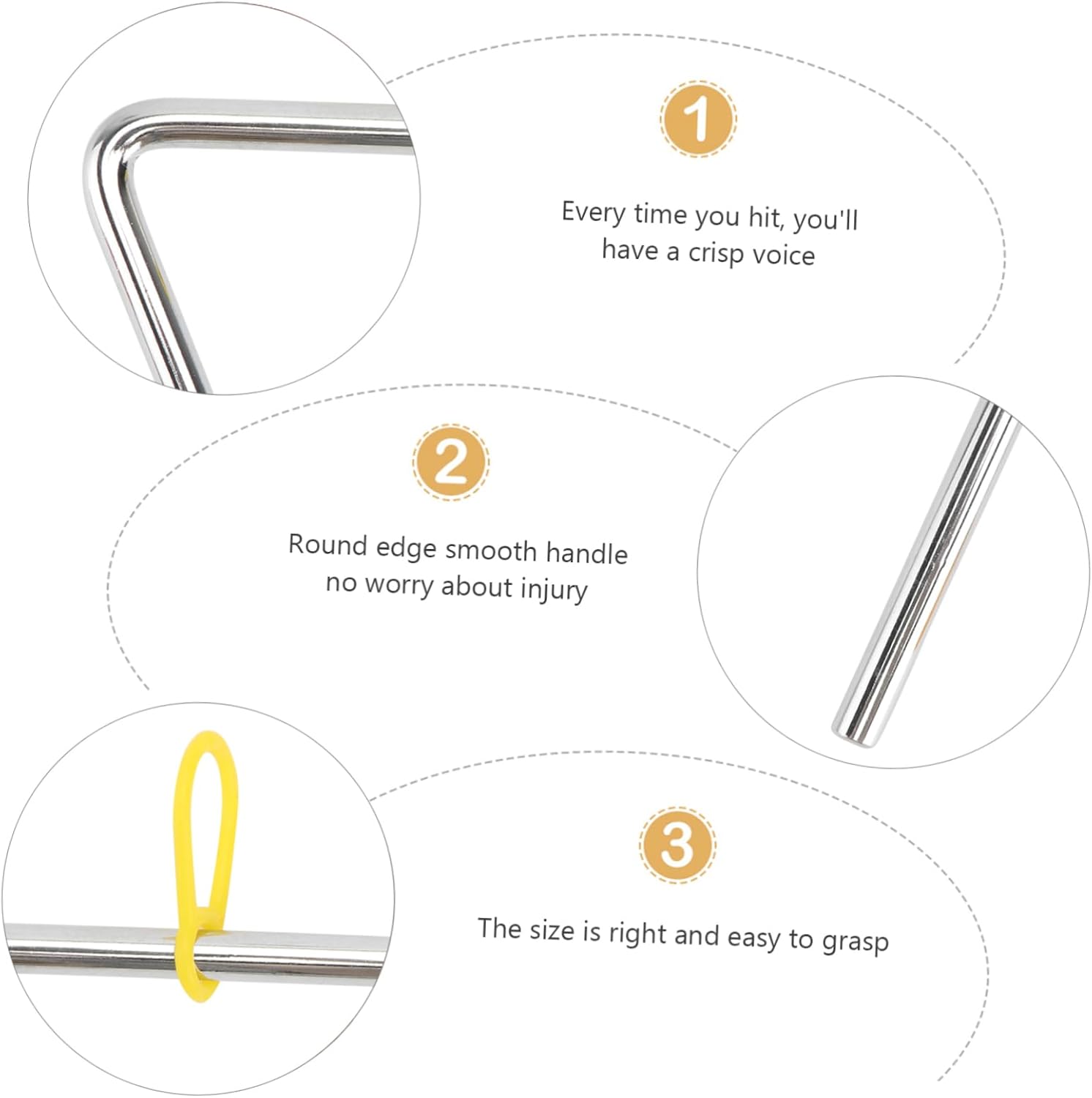 1

Every time you hit, you'll have a crisp voice

2

Round edge smooth handle no worry about injury

3

The size is right and easy to grasp