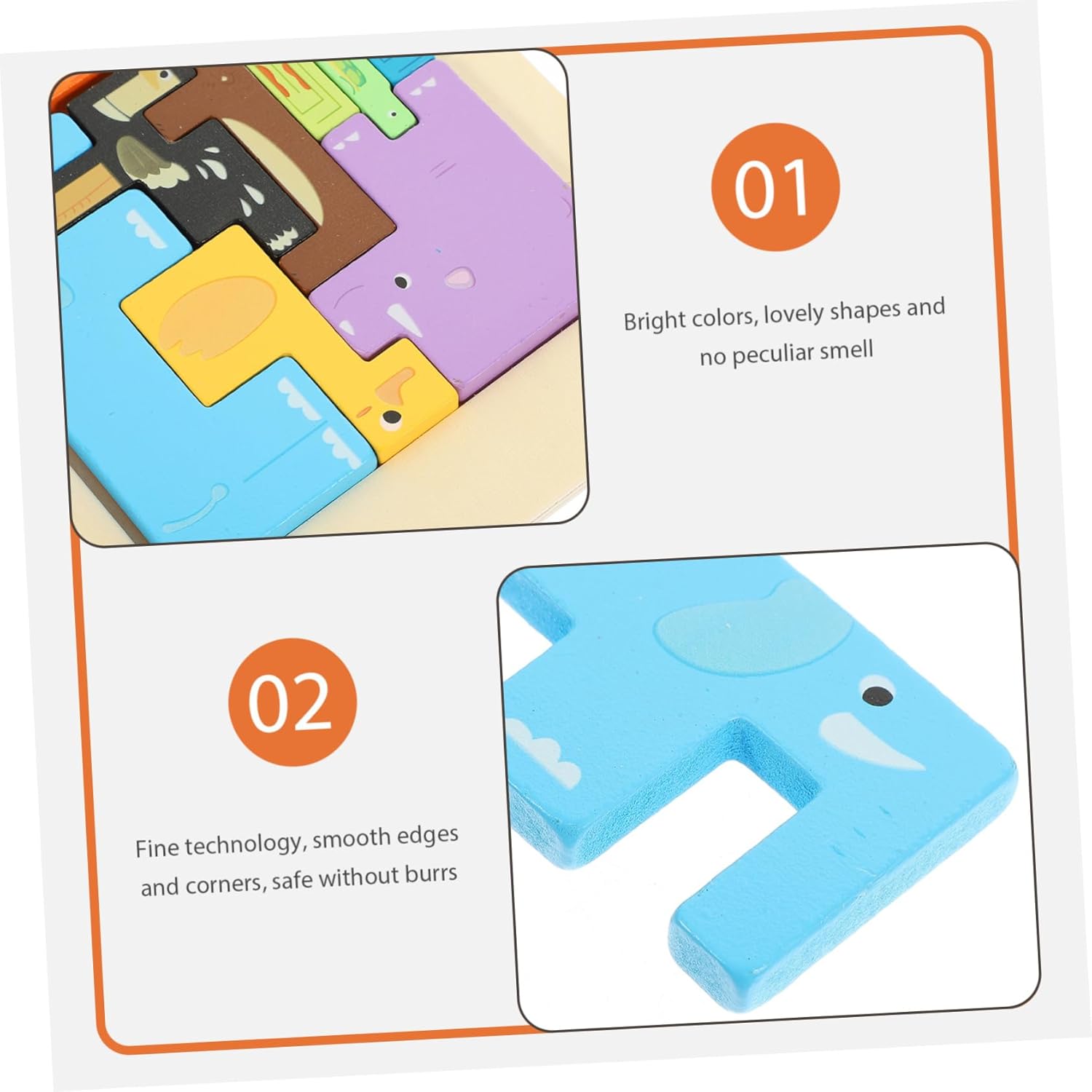 01

Bright colors, lovely shapes and no peculiar smell

02

Fine technology, smooth edges and corners, safe without burrs