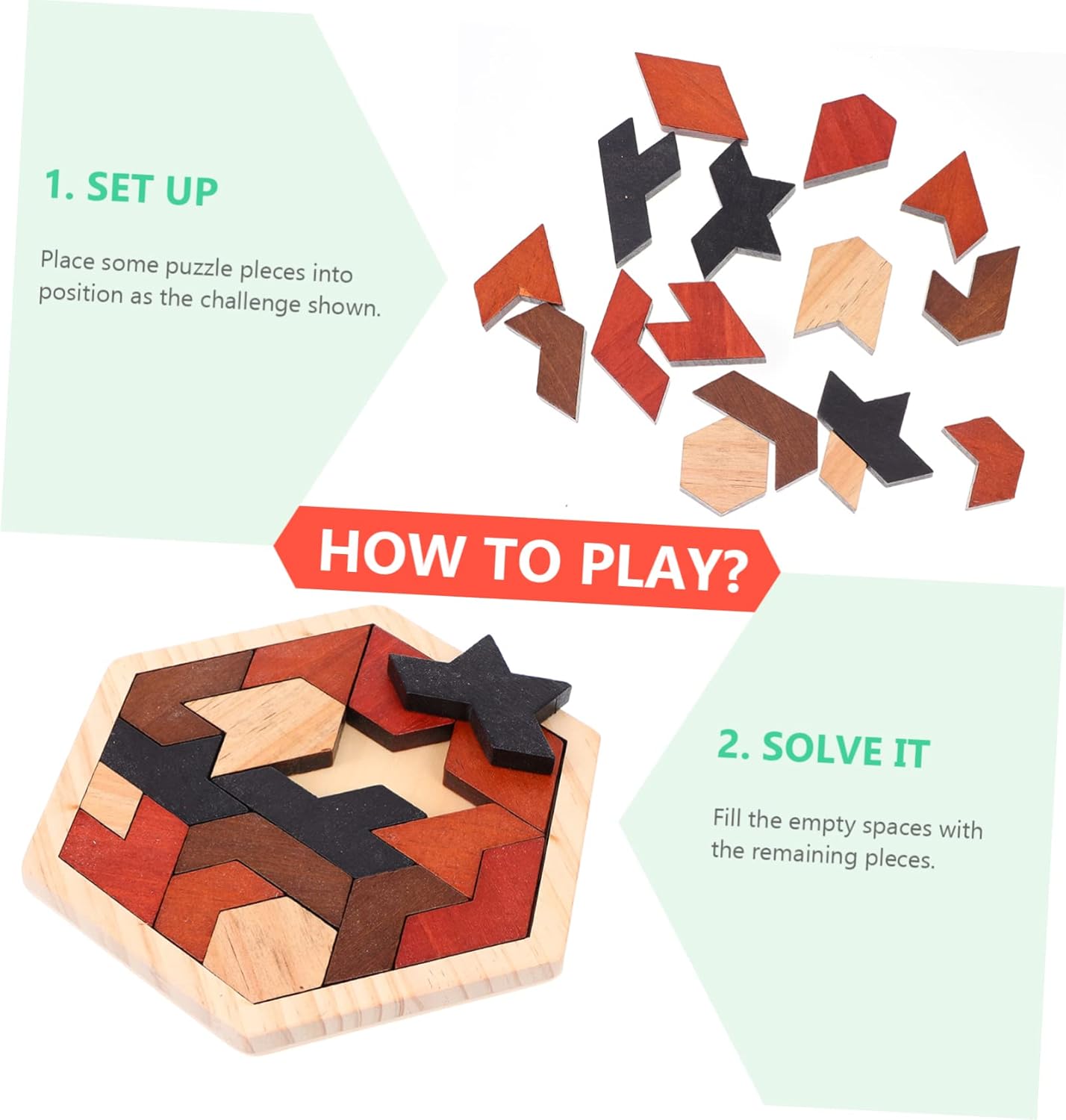 1. SET UP

Place some puzzle pieces into position as the challenge shown.

HOW TO PLAY?

2. SOLVE IT

Fill the empty spaces with the remaining pieces.