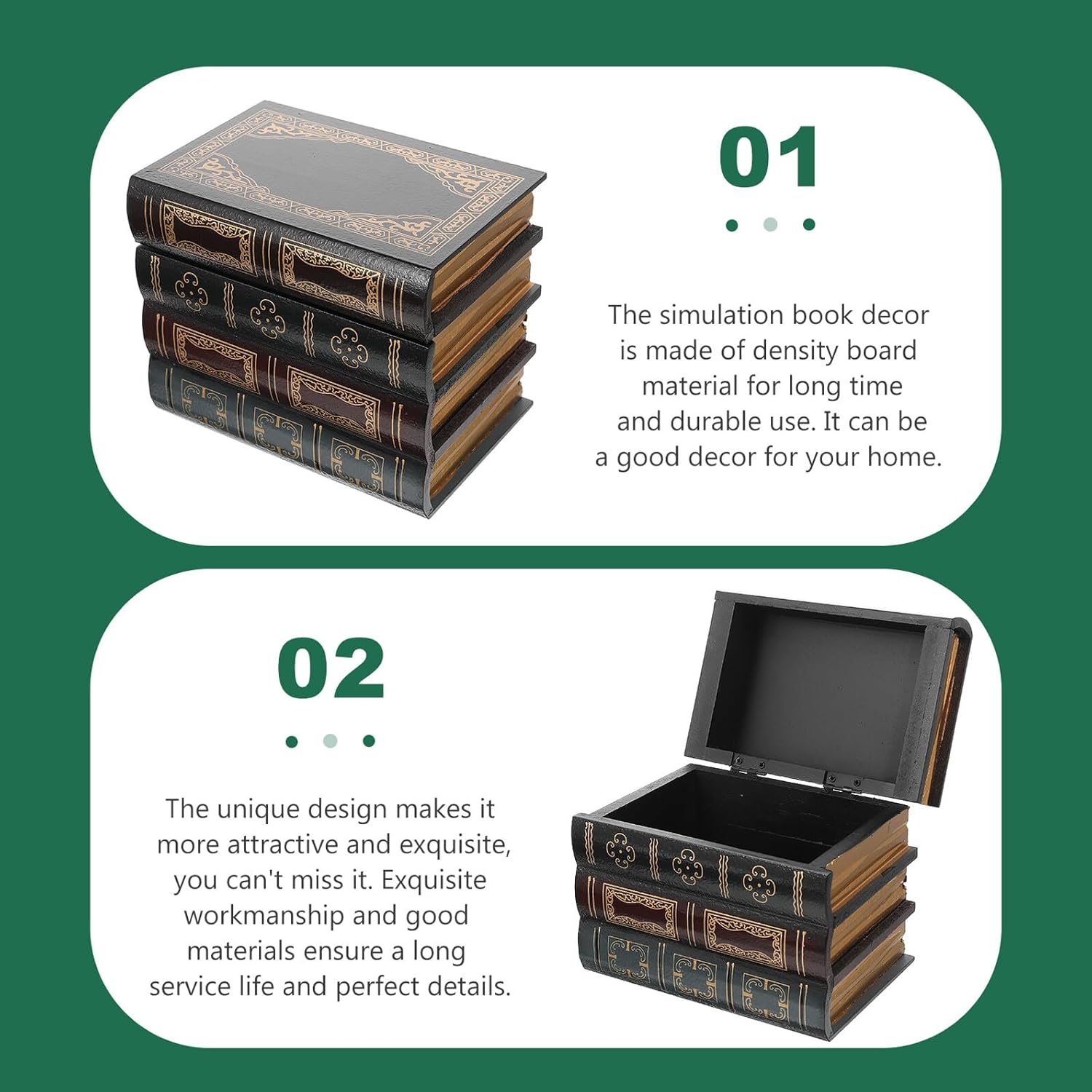 01

The simulation book decor is made of density board material for long time and durable use. It can be a good decor for your home.

02

The unique design makes it more attractive and exquisite, you can't miss it. Exquisite workmanship and good materials ensure a long service life and perfect details.