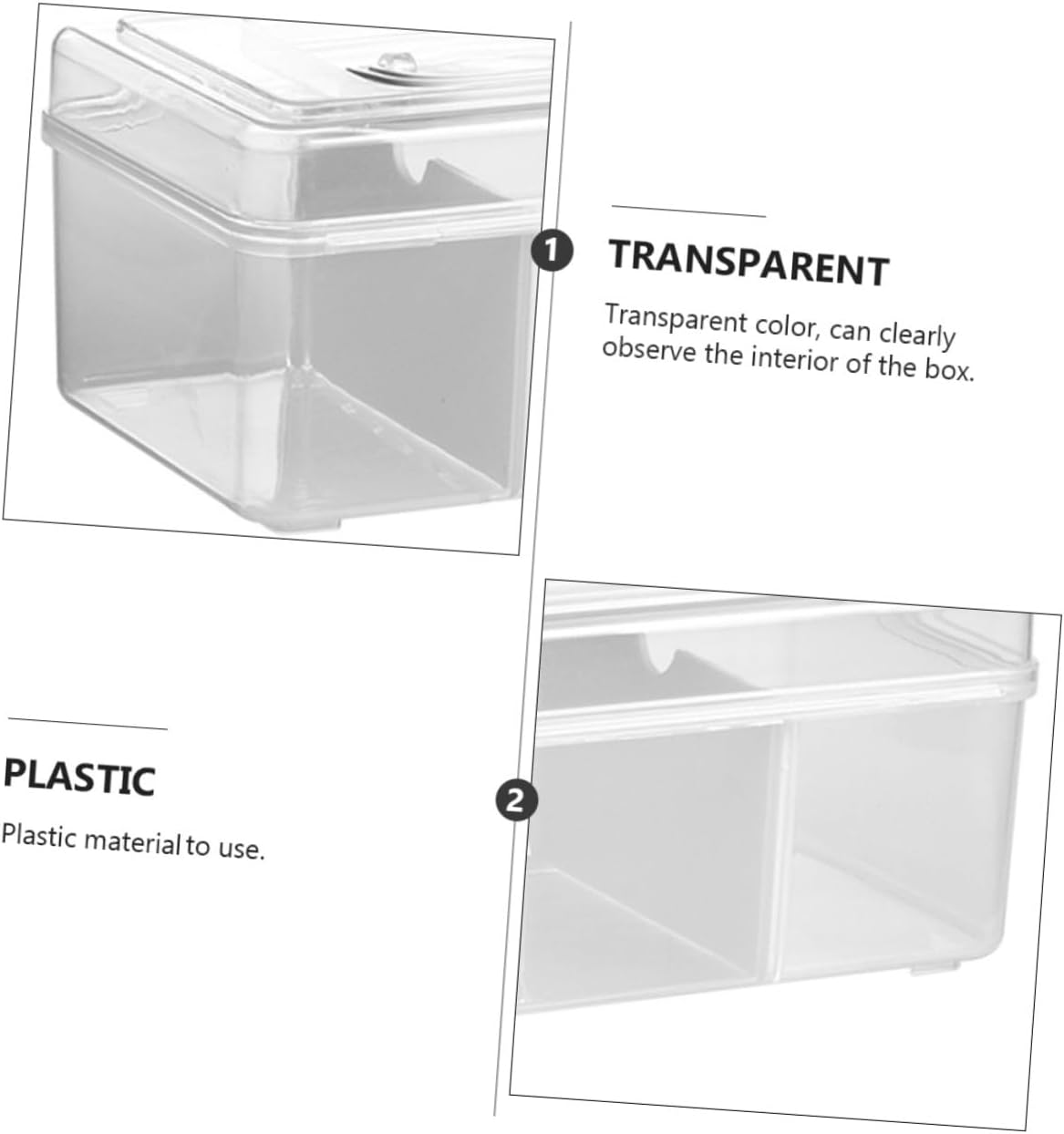 1

TRANSPARENT

Transparent color, can clearly observe the interior of the box.

PLASTIC

Plastic material to use.

2