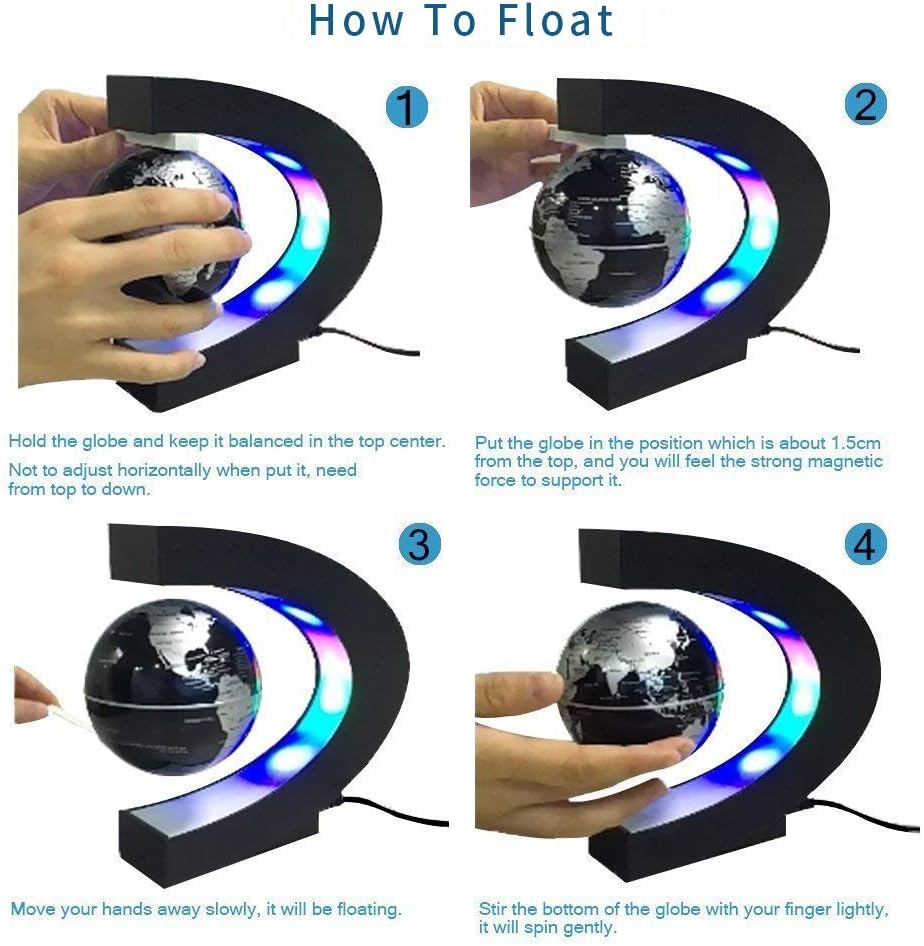 How To Float

1

Hold the globe and keep it balanced in the top center.

Not to adjust horizontally when put it, need from top to down.

2

Put the globe in the position which is about 1.5cm from the top, and you will feel the strong magnetic force to support it.

3

Move your hands away slowly, it will be floating.

4

Stir the bottom of the globe with your finger lightly, it will spin gently.