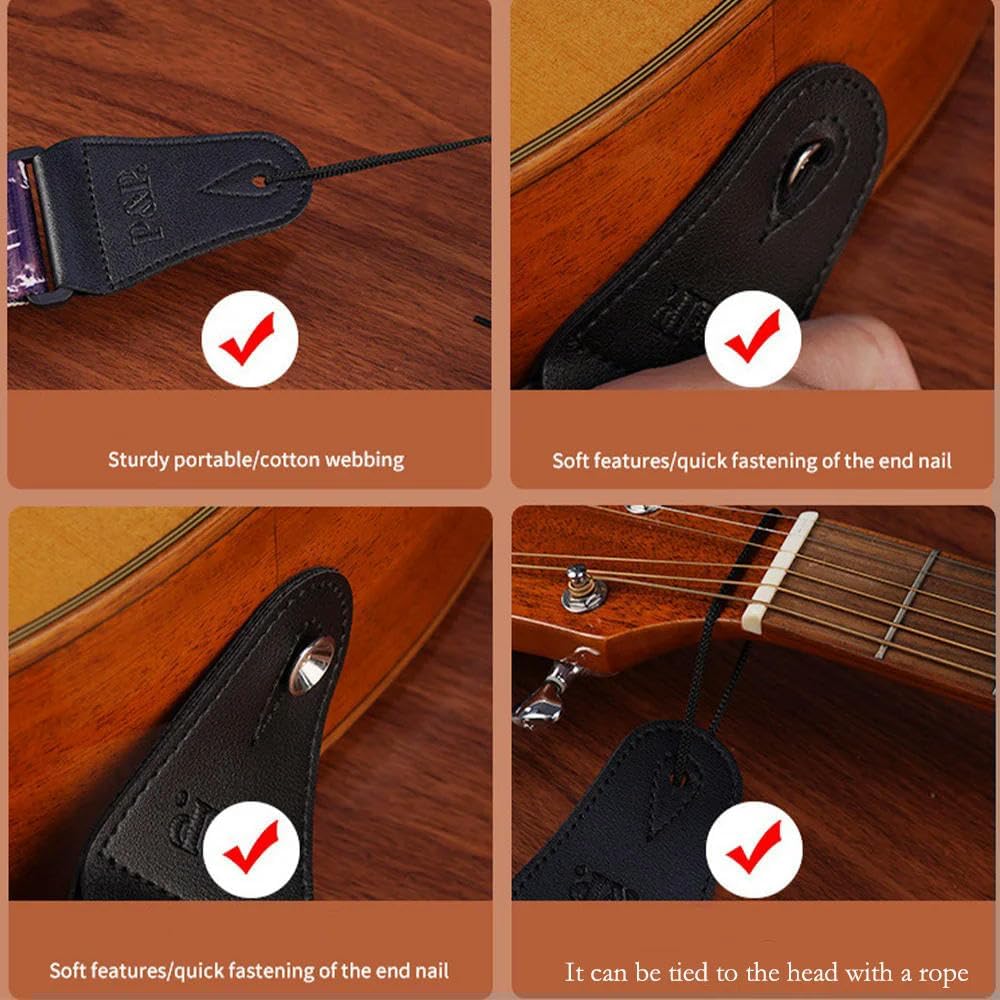 P&P

Sturdy portable/cotton webbing

Soft features/quick fastening of the end nail

Soft features/quick fastening of the end nail

It can be tied to the head with a rope