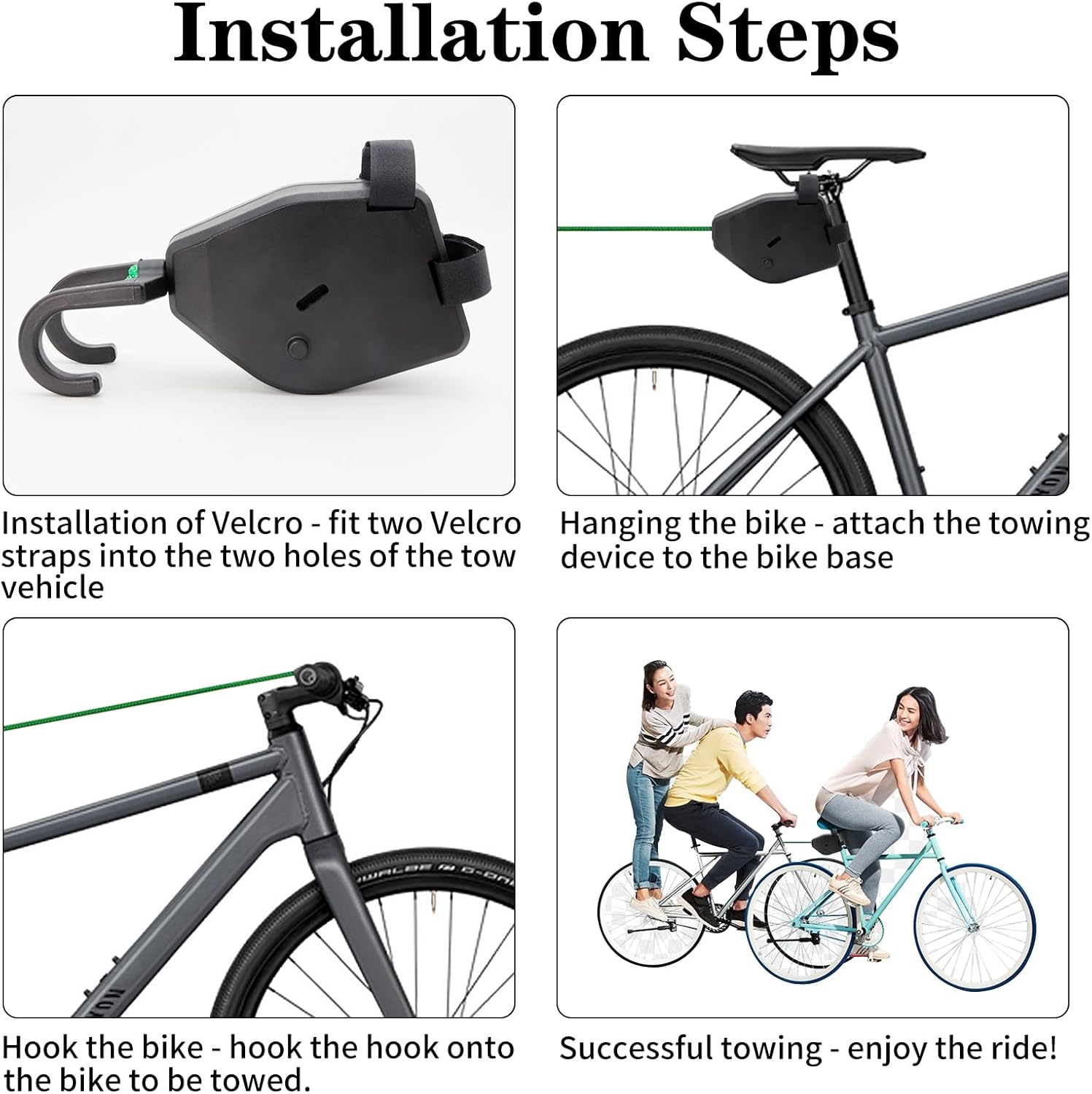 Installation Steps

Installation of Velcro - fit two Velcro straps into the two holes of the tow vehicle

Hanging the bike - attach the towing device to the bike base

Hook the bike - hook the hook onto the bike to be towed.

Successful towing - enjoy the ride!